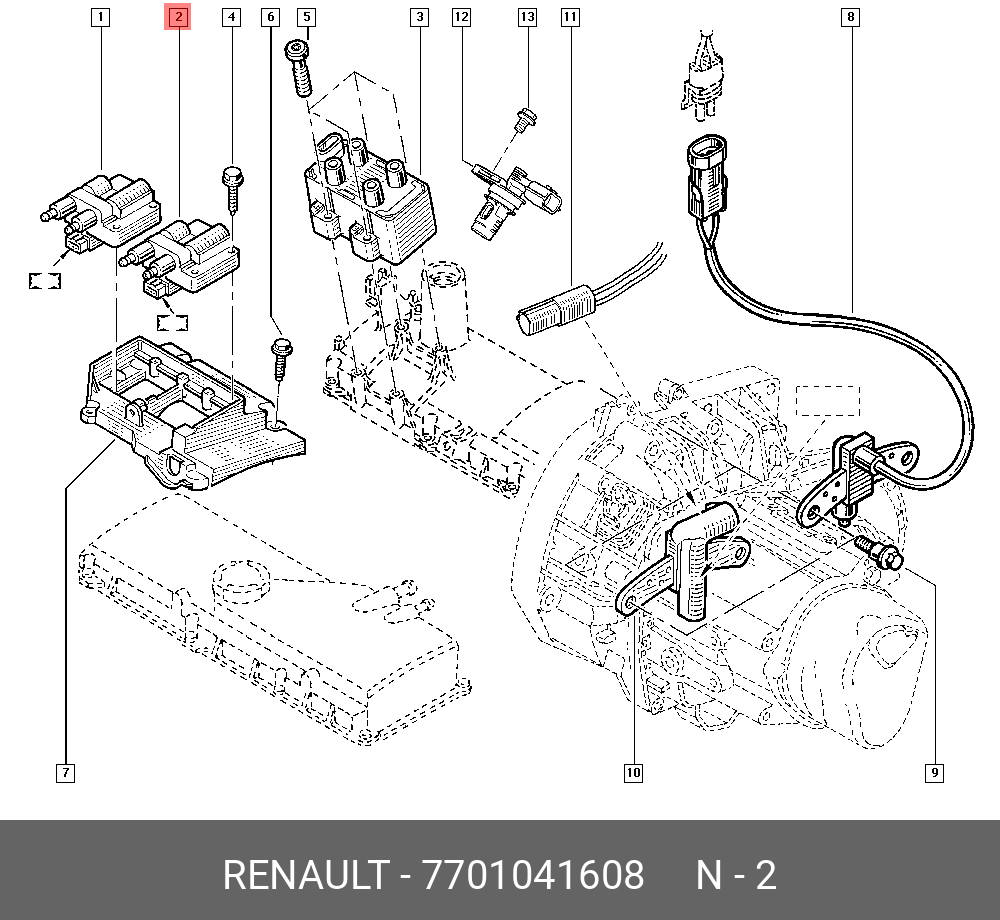 1
2
4
6
5
3
12
13
11
8
7
10
9

RENAULT - 7701041608 N - 2