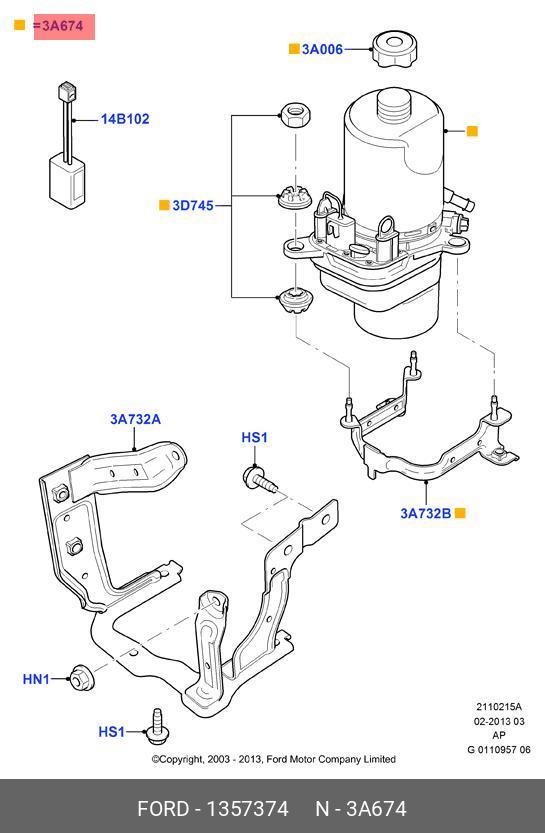 =3A674

3A006

14B102

3D745

3A732A

HS1

3A732B

HN1

HS1

2110215A
02-2013 03
AP
G 0110957 06

©Copyright, 2003 - 2013, Ford Motor Company Limited

FORD - 1357374     N - 3A674