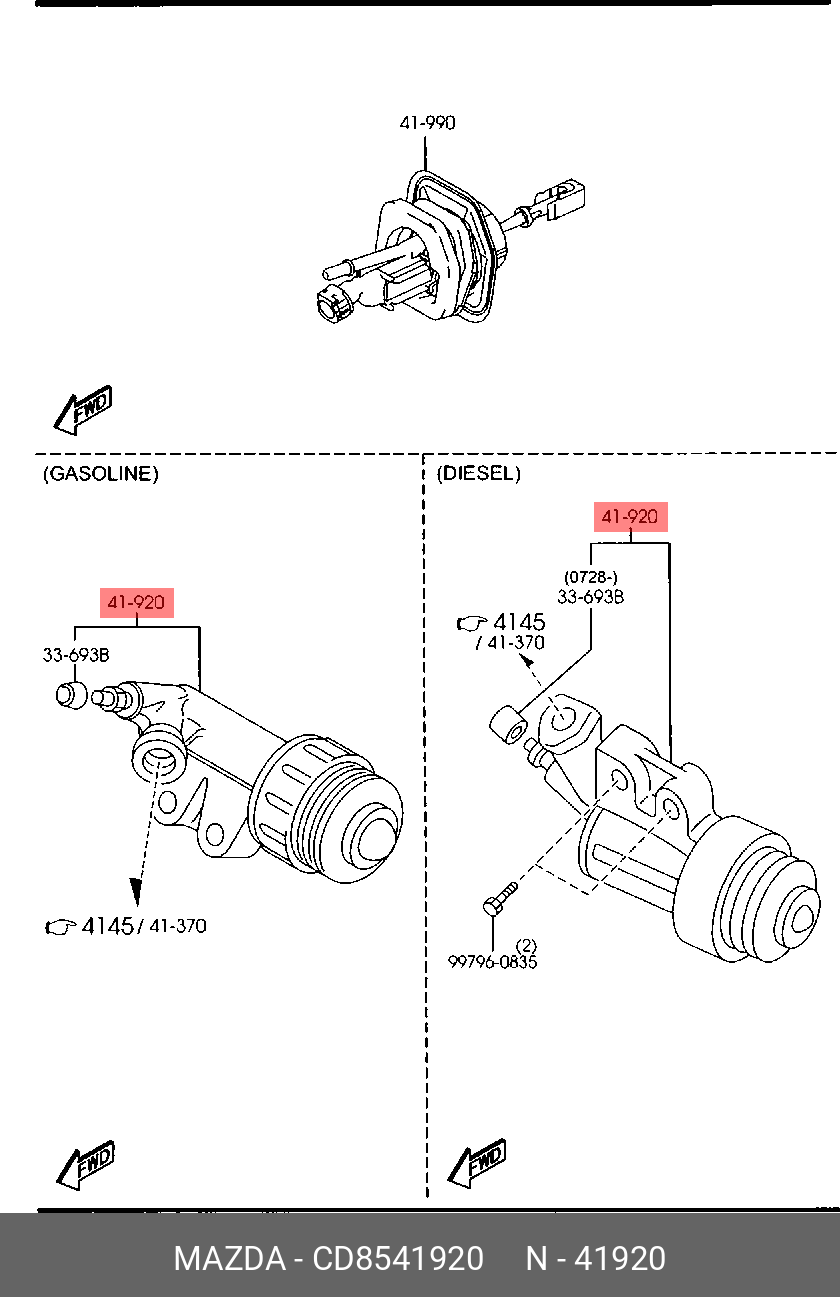 41-990

FWD

(GASOLINE)

41-920

33-693B

4145 / 41-370

FWD

(DIESEL)

41-920

(0728-)
33-693B

4145
/ 41-370

(2)
99796-0835

FWD

MAZDA - CD8541920 N - 41920