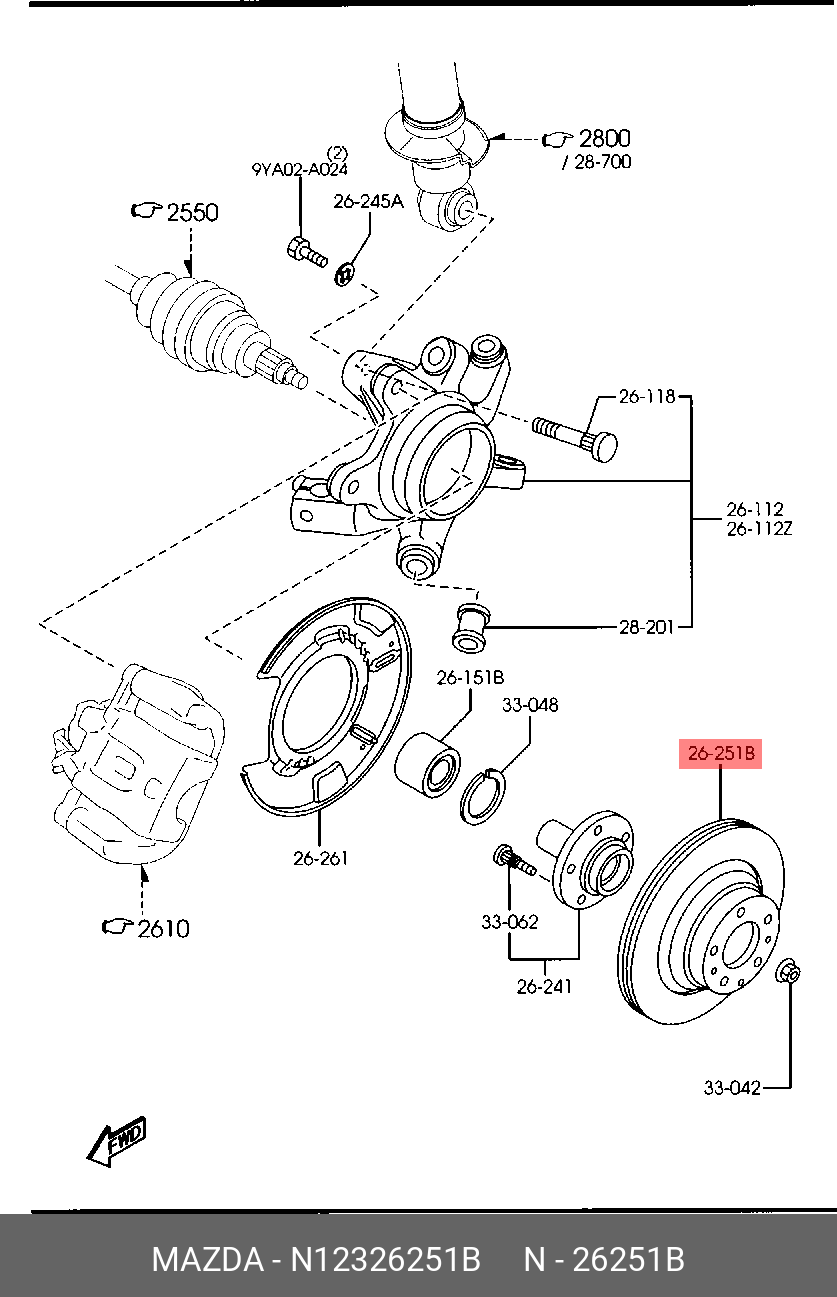 2800
/ 28-700

(2)
9YA02-A024

26-245A

2550

26-118

26-112
26-112Z

28-201

26-151B

33-048

26-251B

26-261

33-062

26-241

33-042

2610

FWD

MAZDA - N12326251B N - 26251B