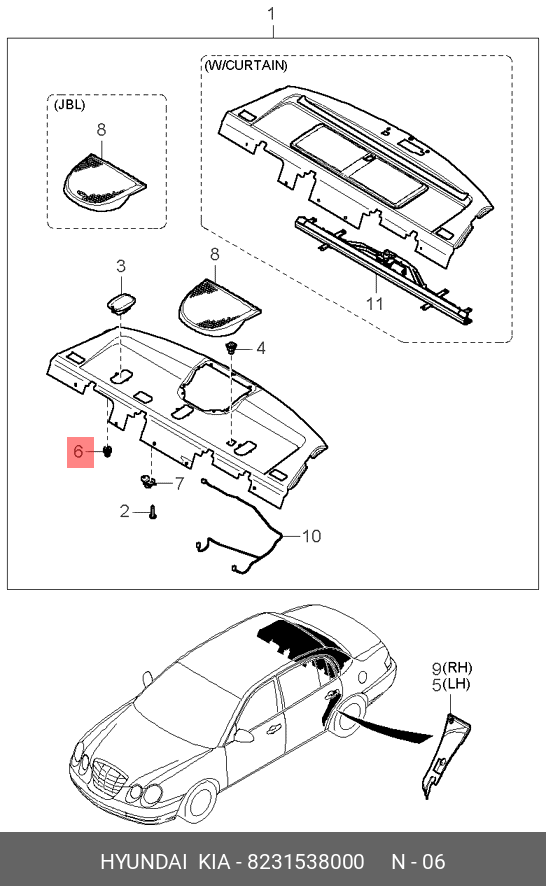 1

(W/CURTAIN)

(JBL)

8

11

3

8

4

6

7

2

10

9(RH)
5(LH)

HYUNDAI KIA - 8231538000 N - 06