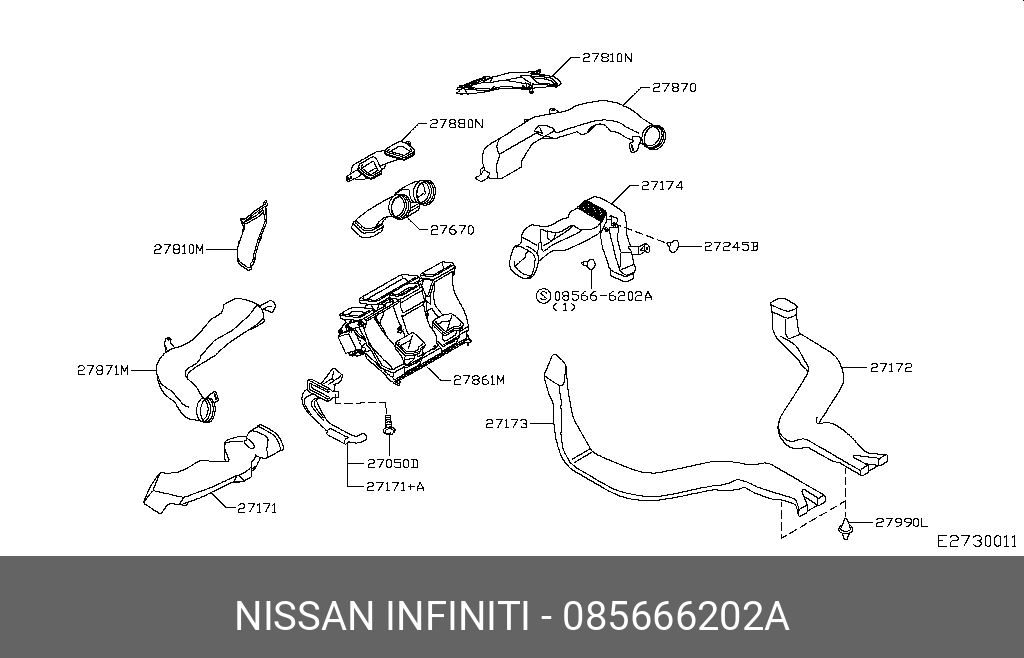 27810N
27870
27880N
27174
27670
27810M
27245B
Ⓢ08566-6202A
(1)
27871M
27861M
27172
27173
27050D
27171+A
27171
27990L
E2730011

NISSAN INFINITI - 085666202A