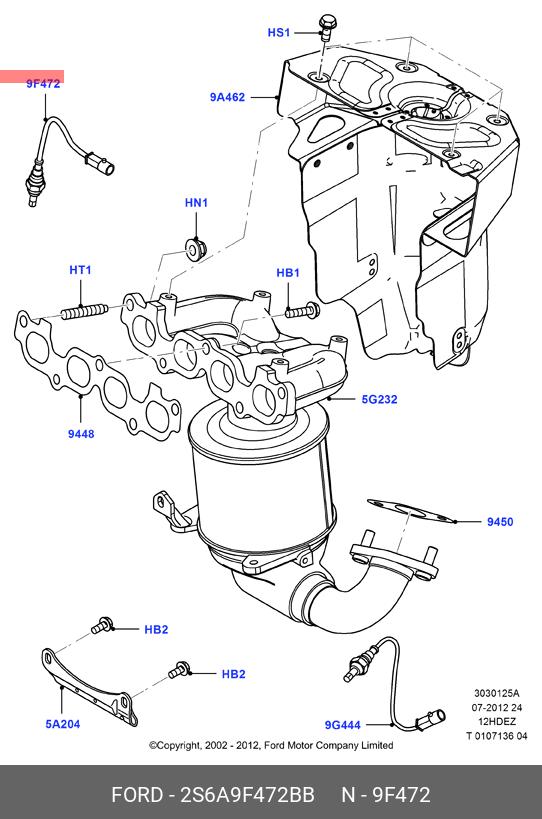 HS1

9F472

9A462

HN1

HT1

HB1

5G232

9448

9450

HB2

HB2

5A204

9G444

3030125A
07-2012 24
12HDEZ
T 0107136 04

©Copyright, 2002 - 2012, Ford Motor Company Limited

FORD - 2S6A9F472BB N - 9F472