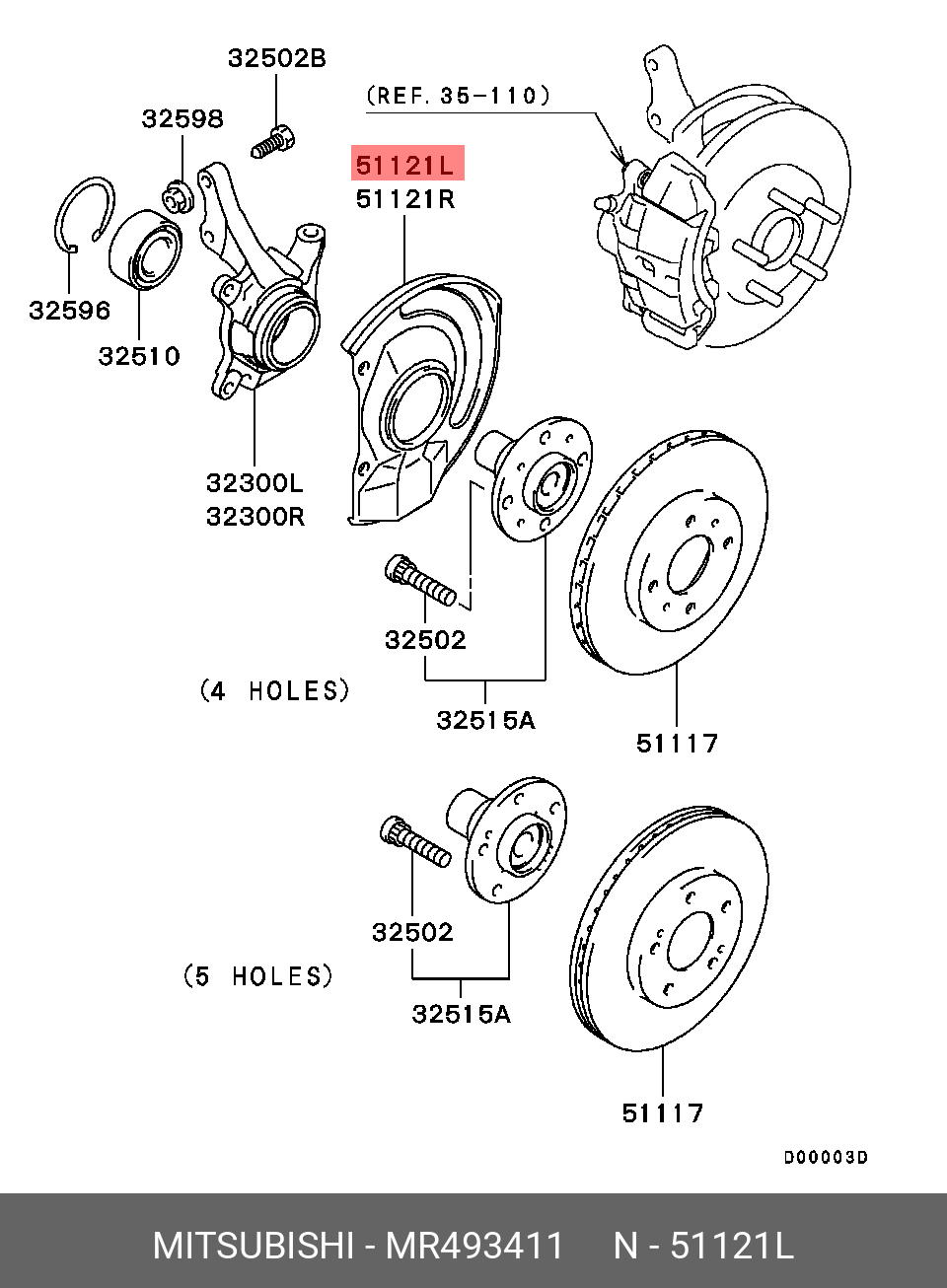 32502B
(REF. 35-110)
32598
51121L
51121R
32596
32510
32300L
32300R
32502
(4 HOLES)
32515A
51117
32502
(5 HOLES)
32515A
51117
D00003D
MITSUBISHI - MR493411 N - 51121L