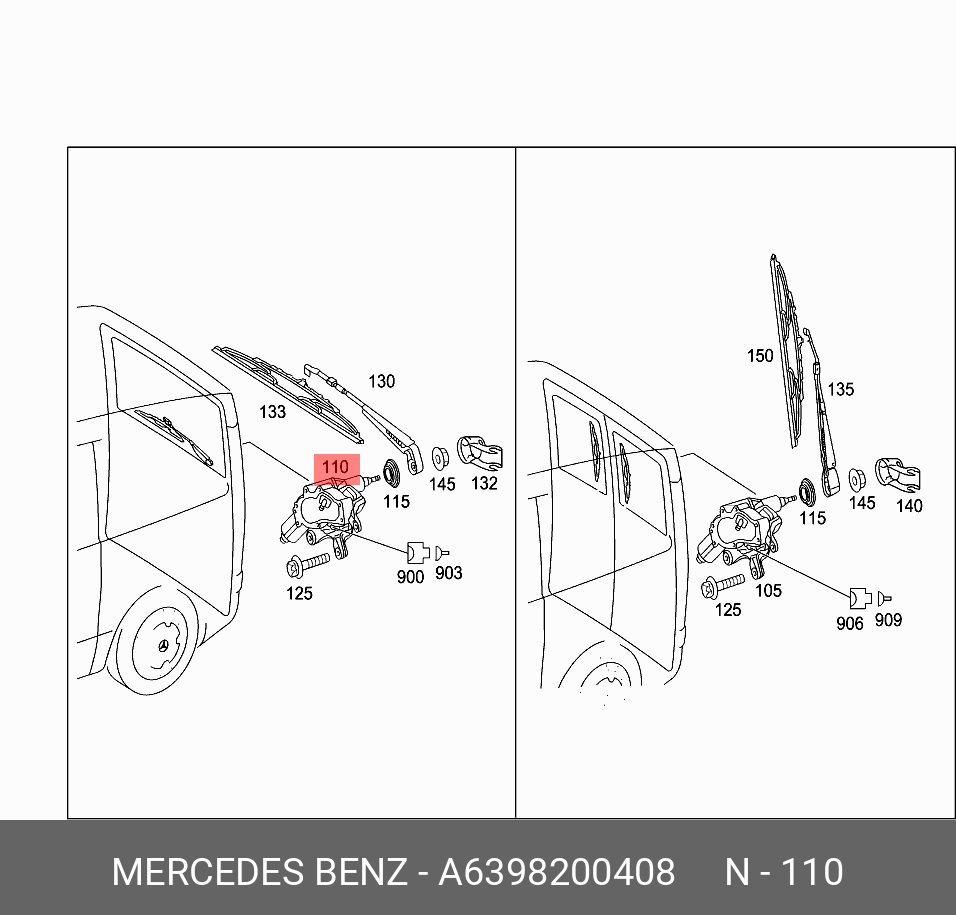 130
133
110
115
145
132
900
903
125

150
135
115
145
140
105
125
906
909

MERCEDES BENZ - A6398200408 N - 110