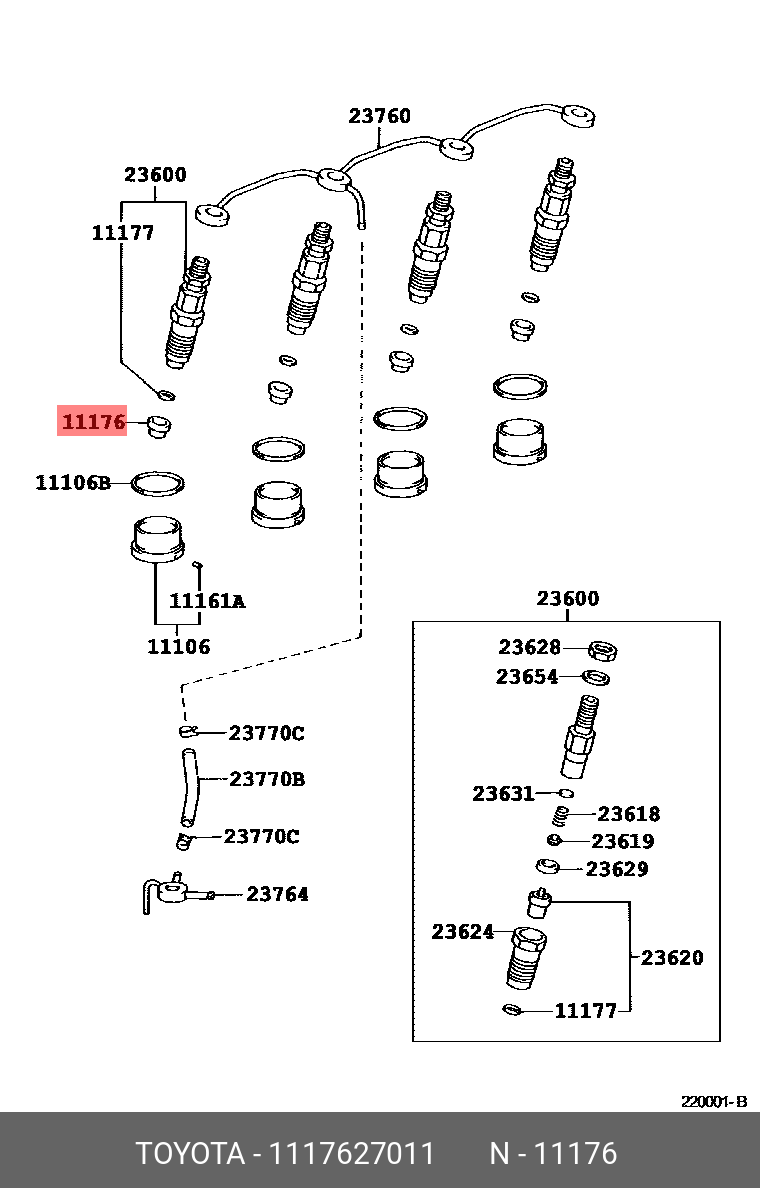 23760
23600
11177
11176
11106B
11161A
11106
23770C
23770B
23770C
23764
23600
23628
23654
23631
23618
23619
23629
23624
23620
11177
220001-B
TOYOTA - 1117627011 N - 11176