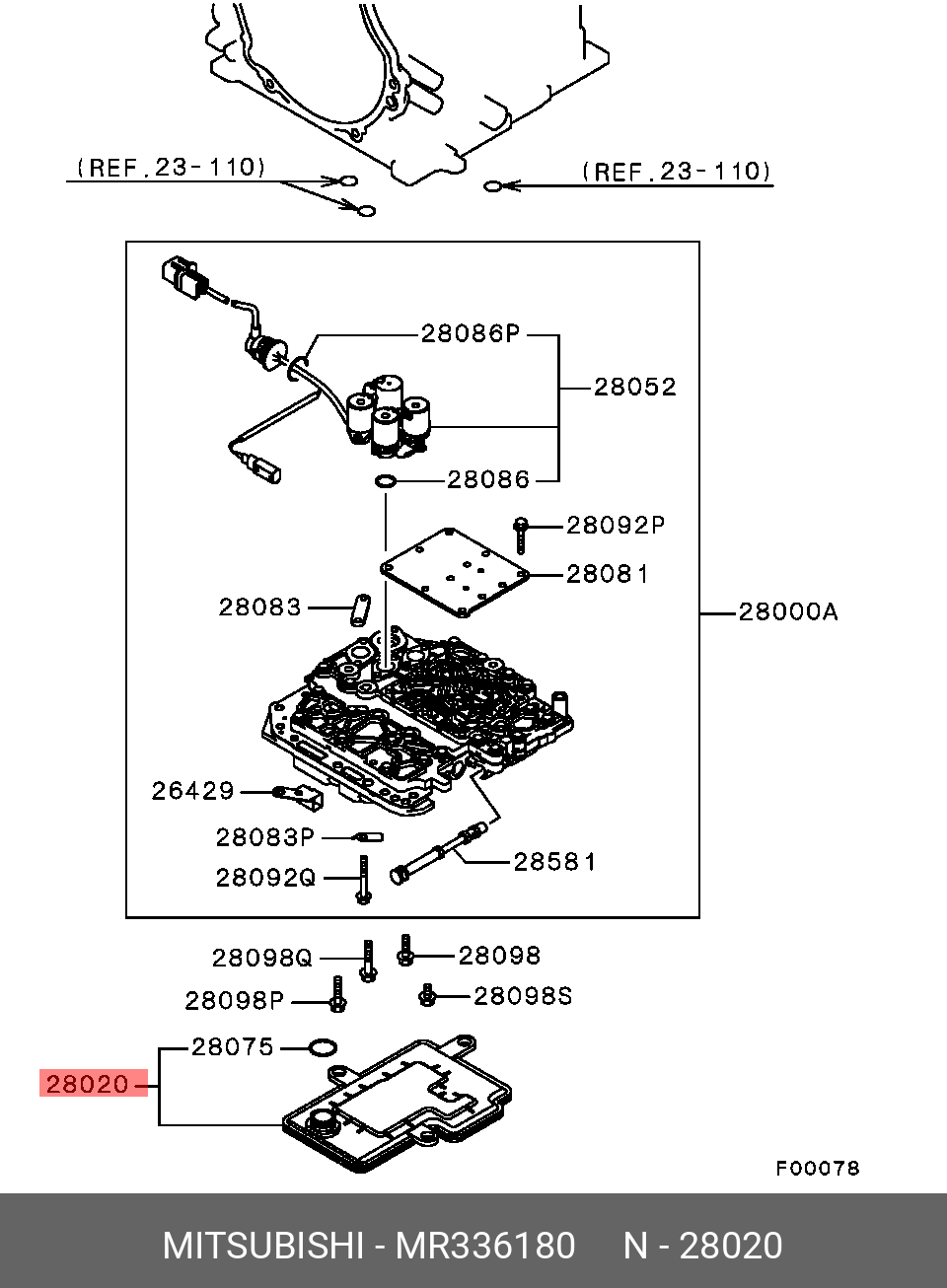 (REF.23-110)
(REF.23-110)
28086P
28052
28086
28092P
28081
28083
28000A
26429
28083P
28581
28092Q
28098Q
28098
28098P
28098S
28075
28020
F00078
MITSUBISHI - MR336180 N - 28020