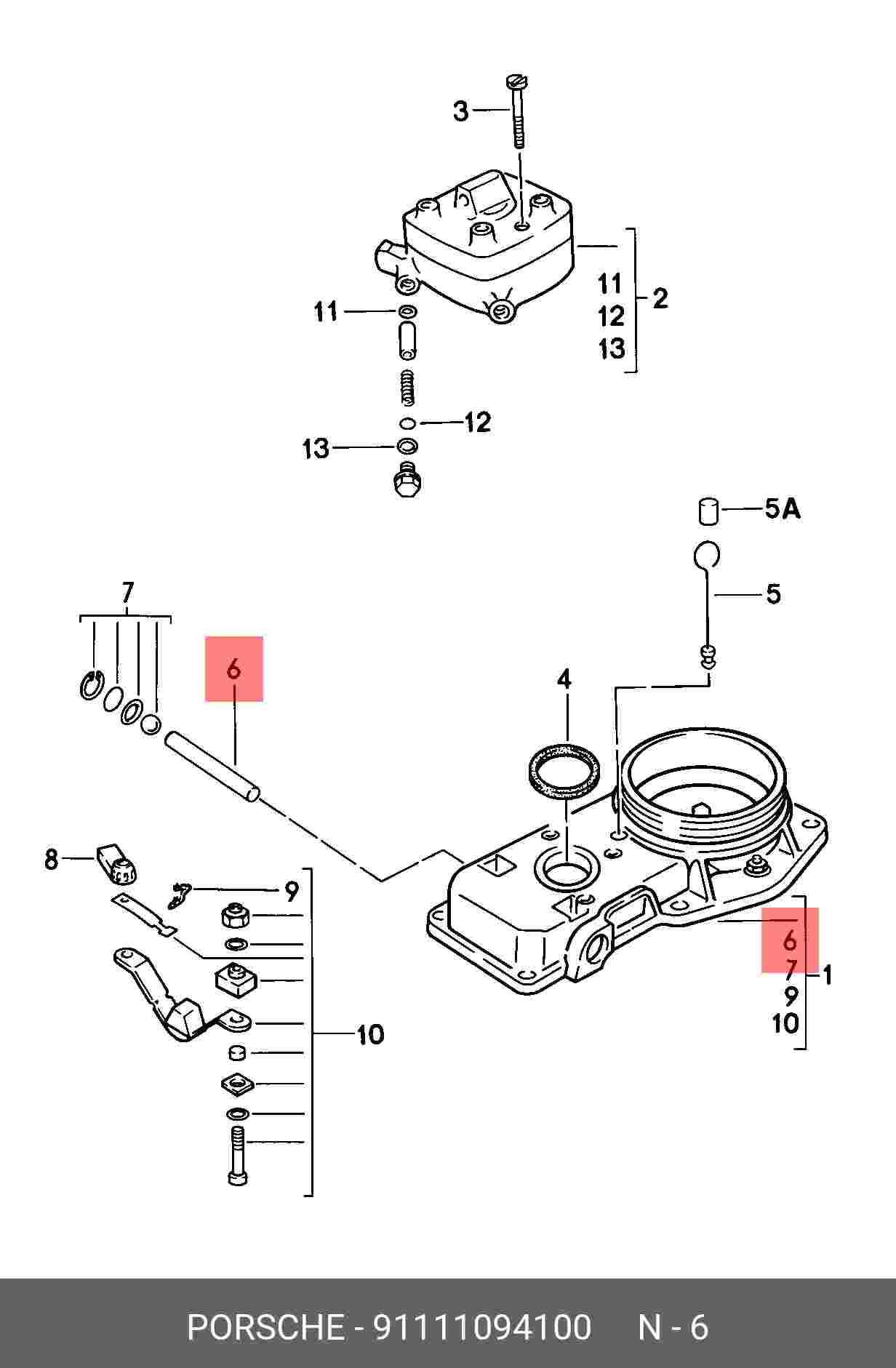 3

11
12
13
2

11

12

13

5A

5

7

6

4

8

9

10

6
7
9
10
1

PORSCHE - 91111094100 N - 6