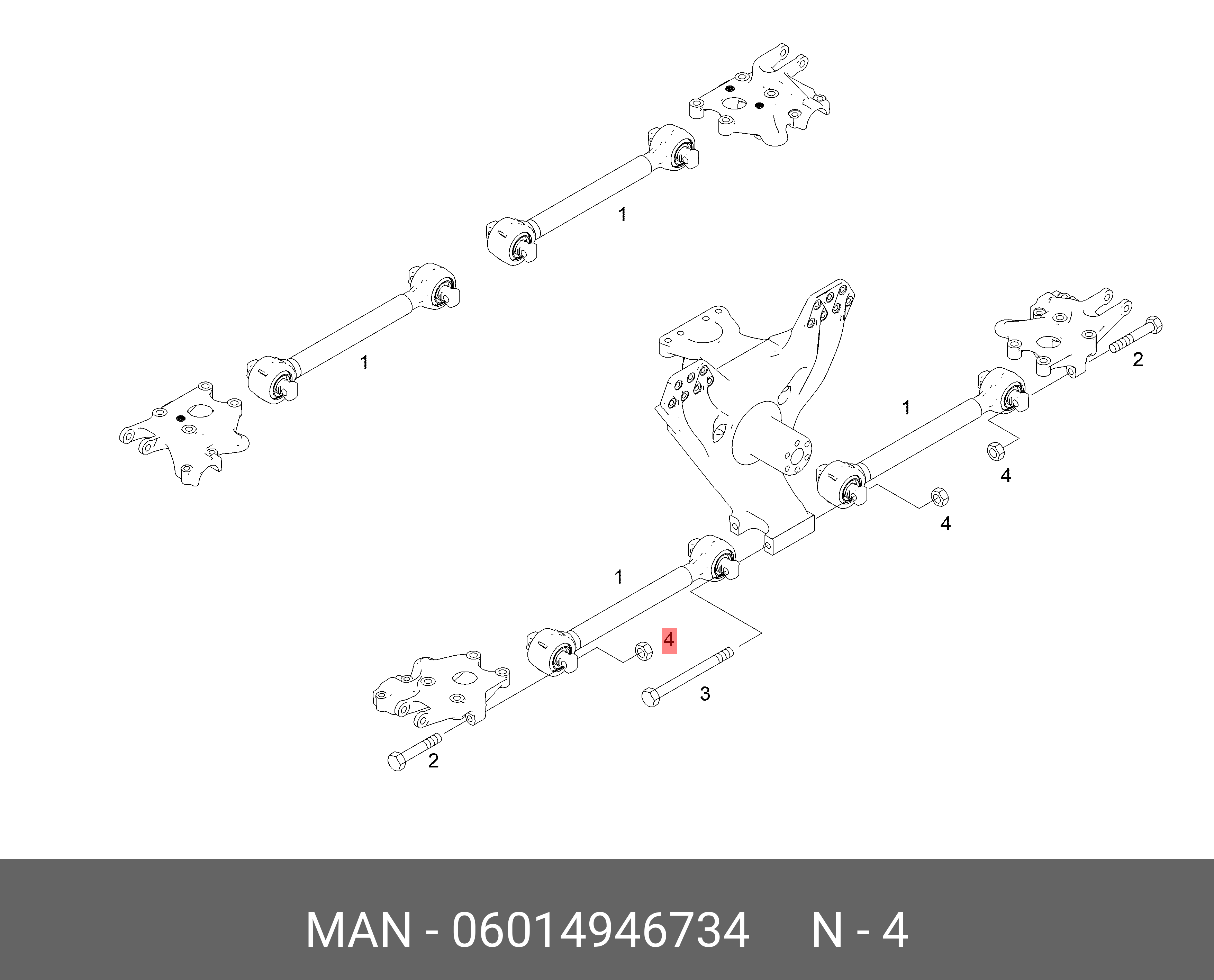 1

1

2

1

4

4

1

4

3

2

MAN - 06014946734 N - 4