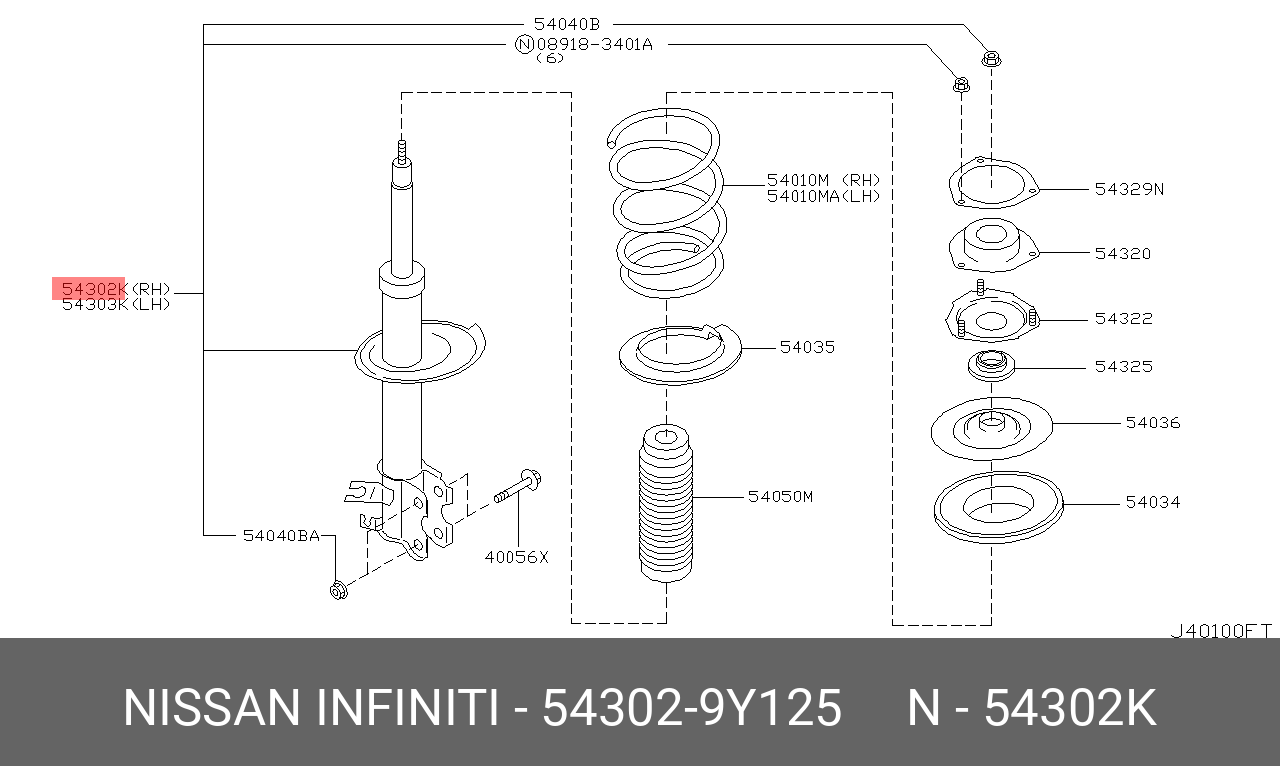 54040B
Ⓝ08918-3401A
(6)
54302K(RH)
54303K(LH)
54010M (RH)
54010MA(LH)
54329N
54320
54322
54035
54325
54036
54050M
54034
54040BA
40056X
J40100FT

NISSAN INFINITI - 54302-9Y125 N - 54302K