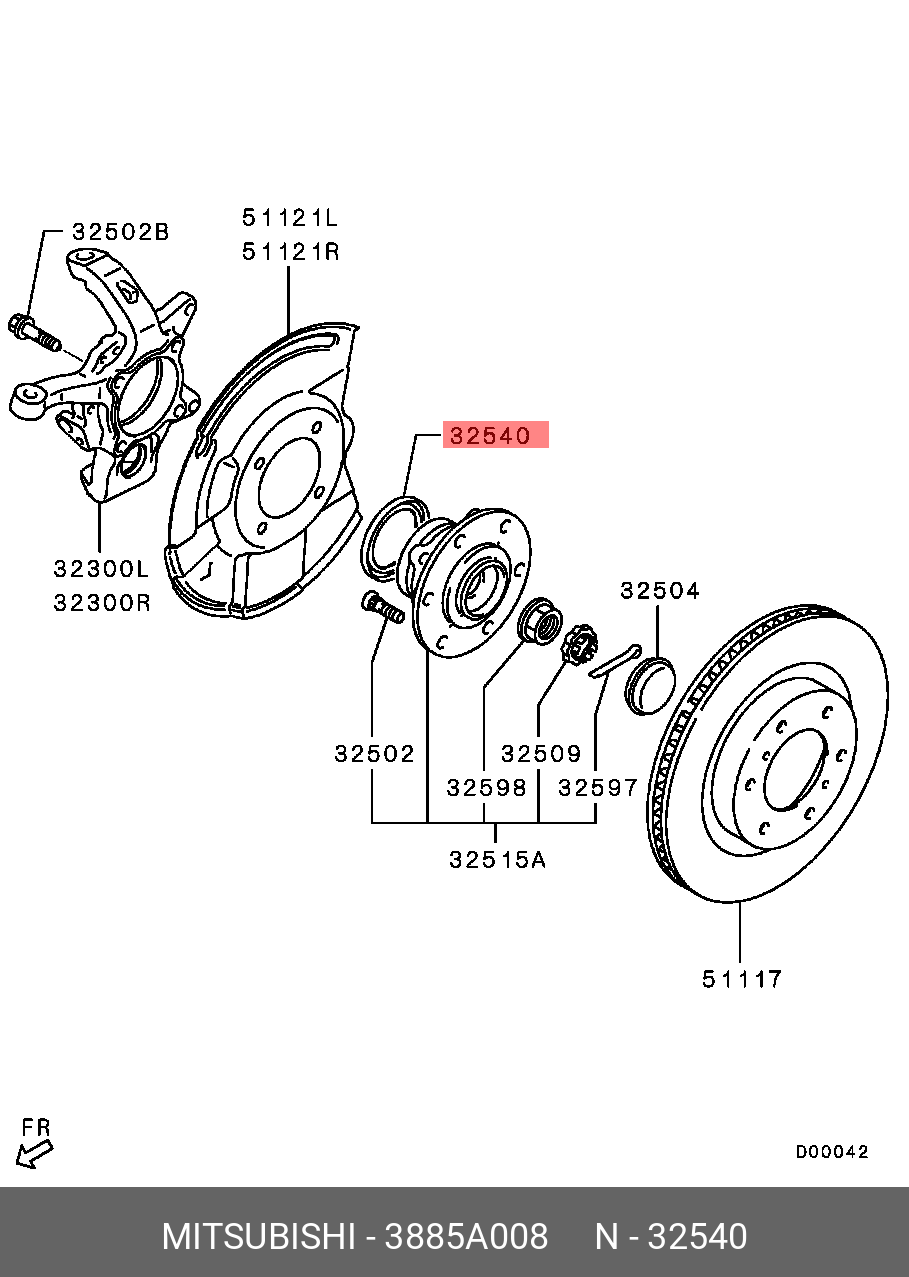 32502B
51121L
51121R
32540
32300L
32300R
32504
32502
32509
32598
32597
32515A
51117
FR
D00042
MITSUBISHI - 3885A008 N - 32540