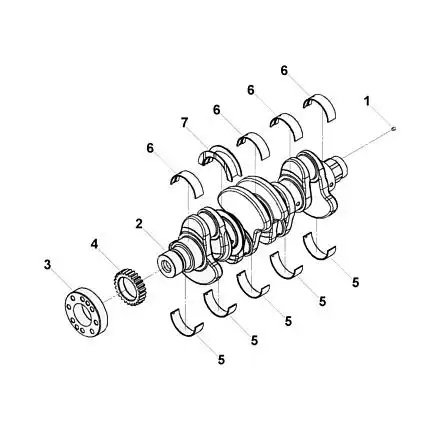 6
6
1
6
7
6
2
4
3
5
5
5
5
5