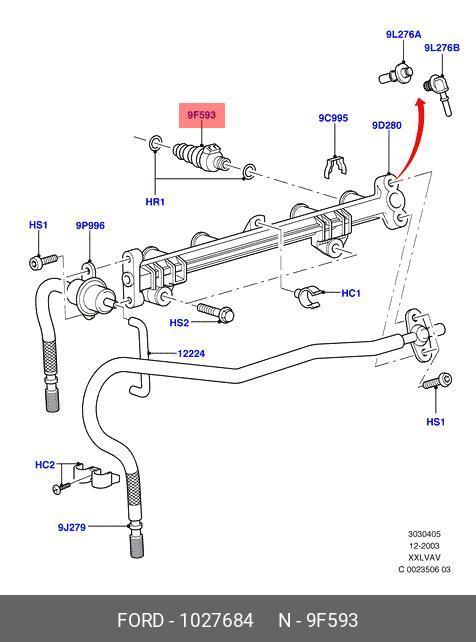 9L276A
9L276B
9F593
9C995
9D280
HR1
HS1
9P996
HC1
HS2
12224
HS1
HC2
9J279
3030405
12-2003
XXLVAV
C 0023506 03
FORD - 1027684 N - 9F593