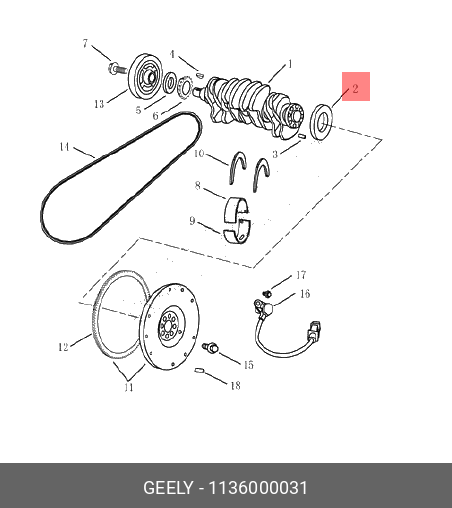 7
4
1
2
13
5
6
14
10
3
8
9
17
16
12
15
11
18

GEELY - 1136000031