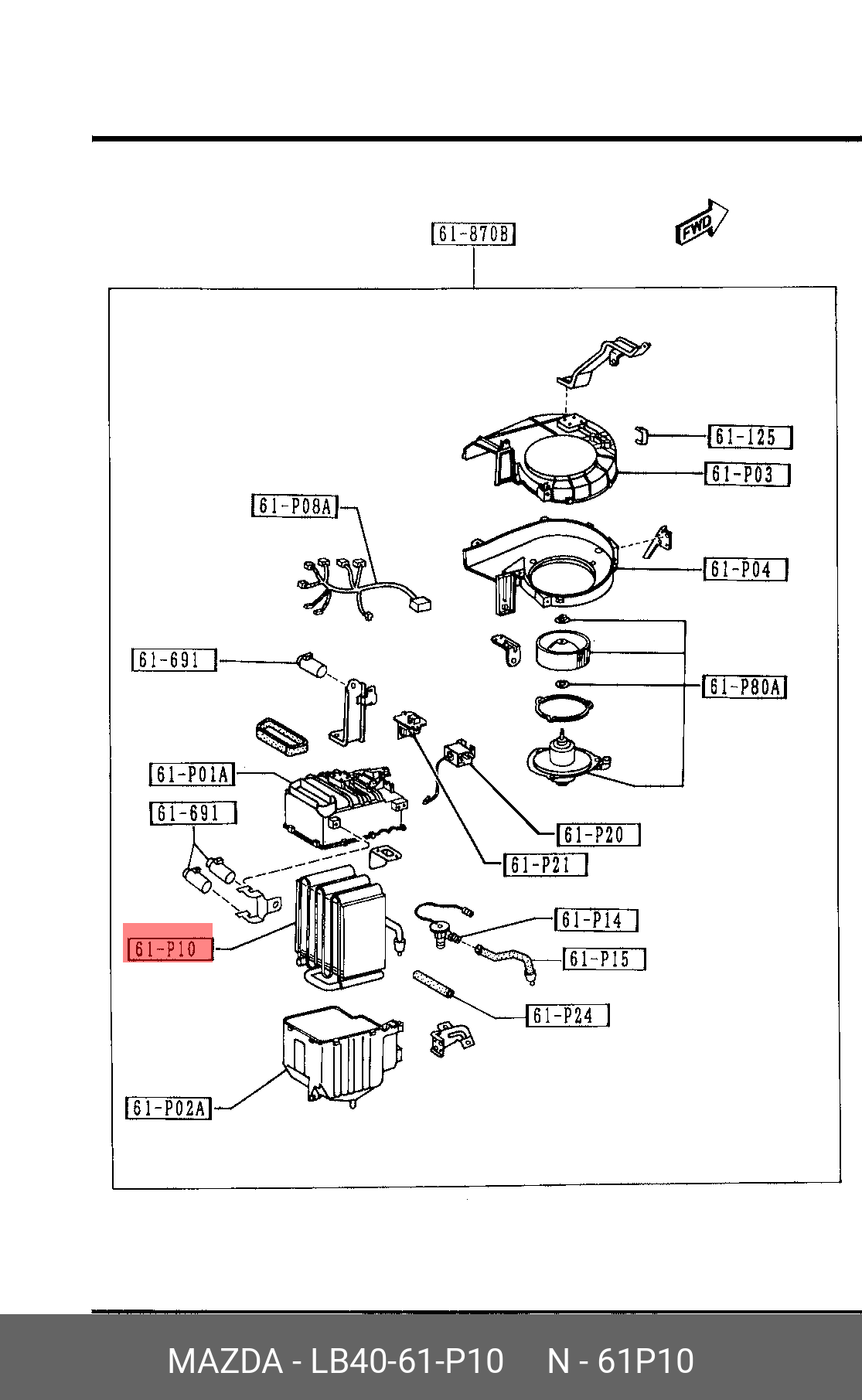 61-870B

FWD

61-125

61-P03

61-P08A

61-P04

61-691

61-P80A

61-P01A

61-691

61-P20

61-P21

61-P14

61-P10

61-P15

61-P24

61-P02A

MAZDA - LB40-61-P10 N - 61P10