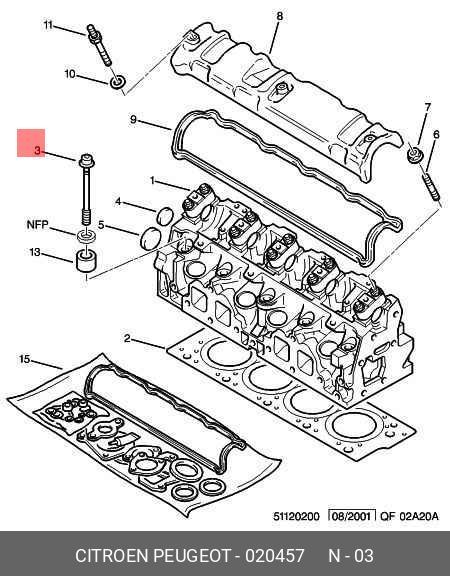 11
8
10
9
7
6
3
1
4
NFP
5
13
2
15

51120200 08/2001 QF 02A20A

CITROEN PEUGEOT - 020457 N - 03