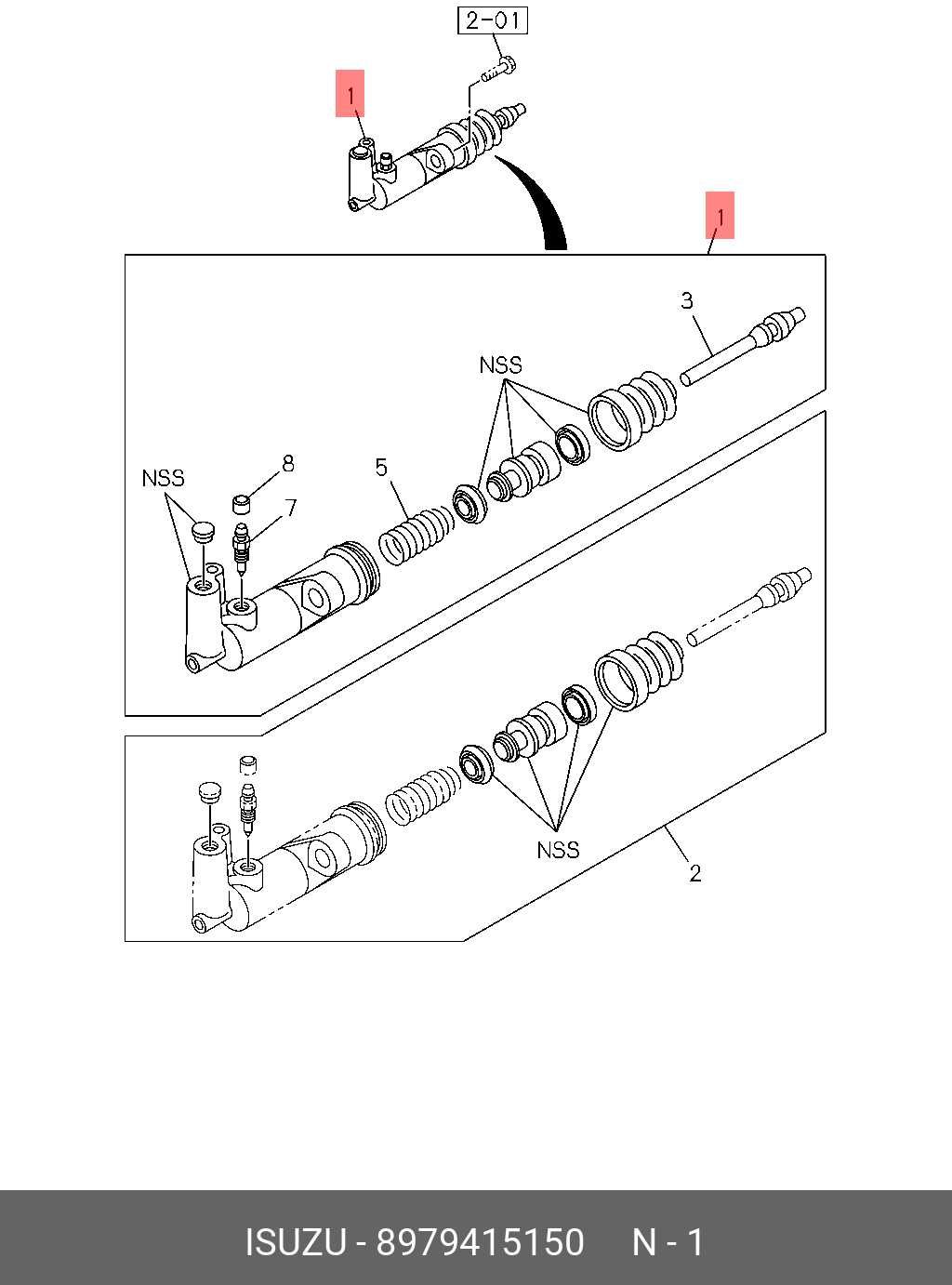 2-01

1

1

3

NSS

NSS

8

7

5

NSS

2

ISUZU - 8979415150 N - 1