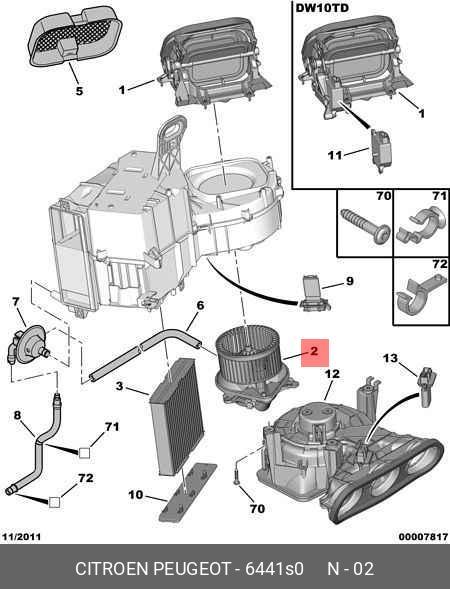 DW10TD

5

1

1

11

70

71

72

9

7

6

2

13

12

3

8

71

72

10

70

11/2011

00007817

CITROEN PEUGEOT - 6441s0 N - 02