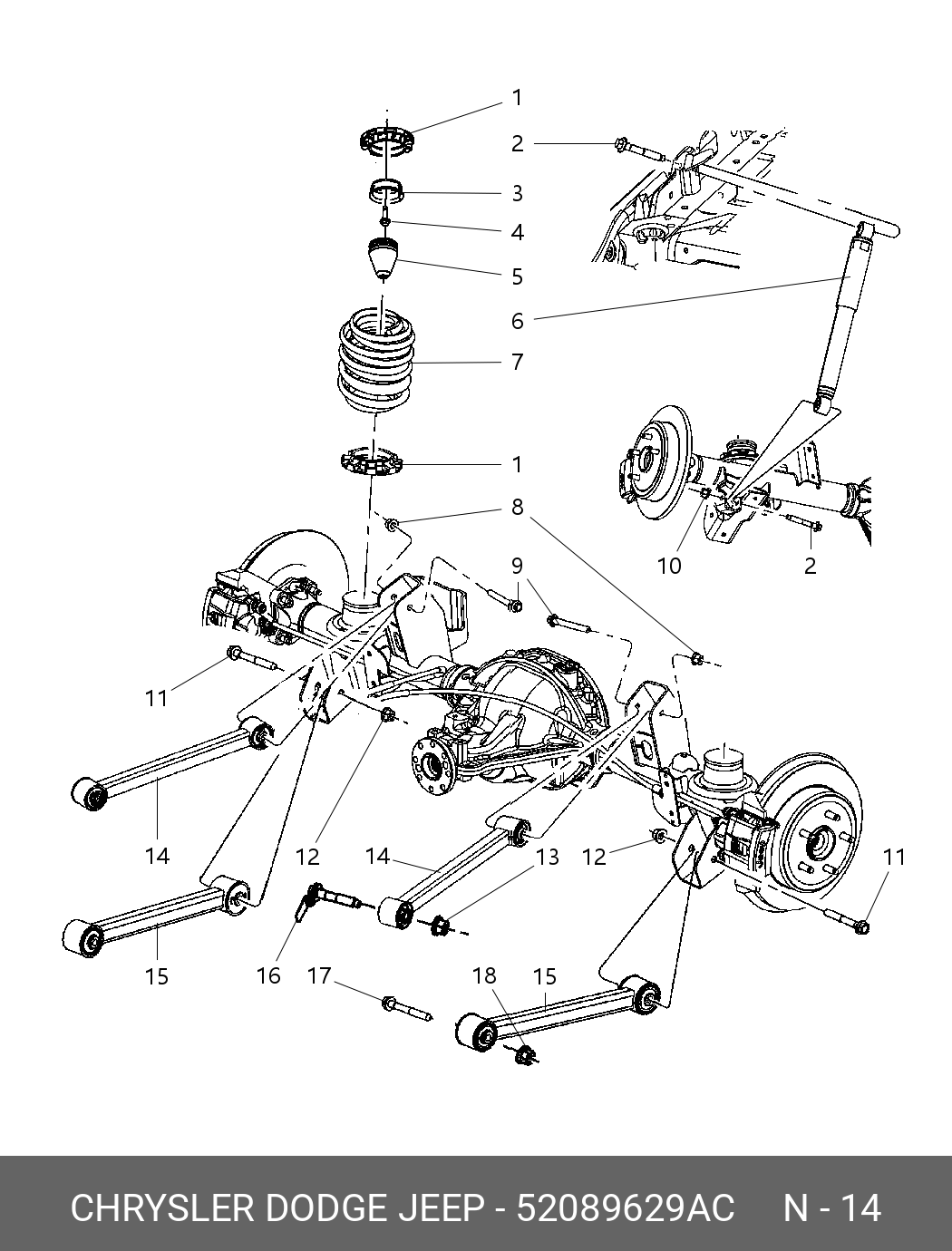 1
2
3
4
5
6
7
1
8
9
10
2
11
14
12
14
13
12
11
15
16
17
18
15

CHRYSLER DODGE JEEP - 52089629AC N - 14