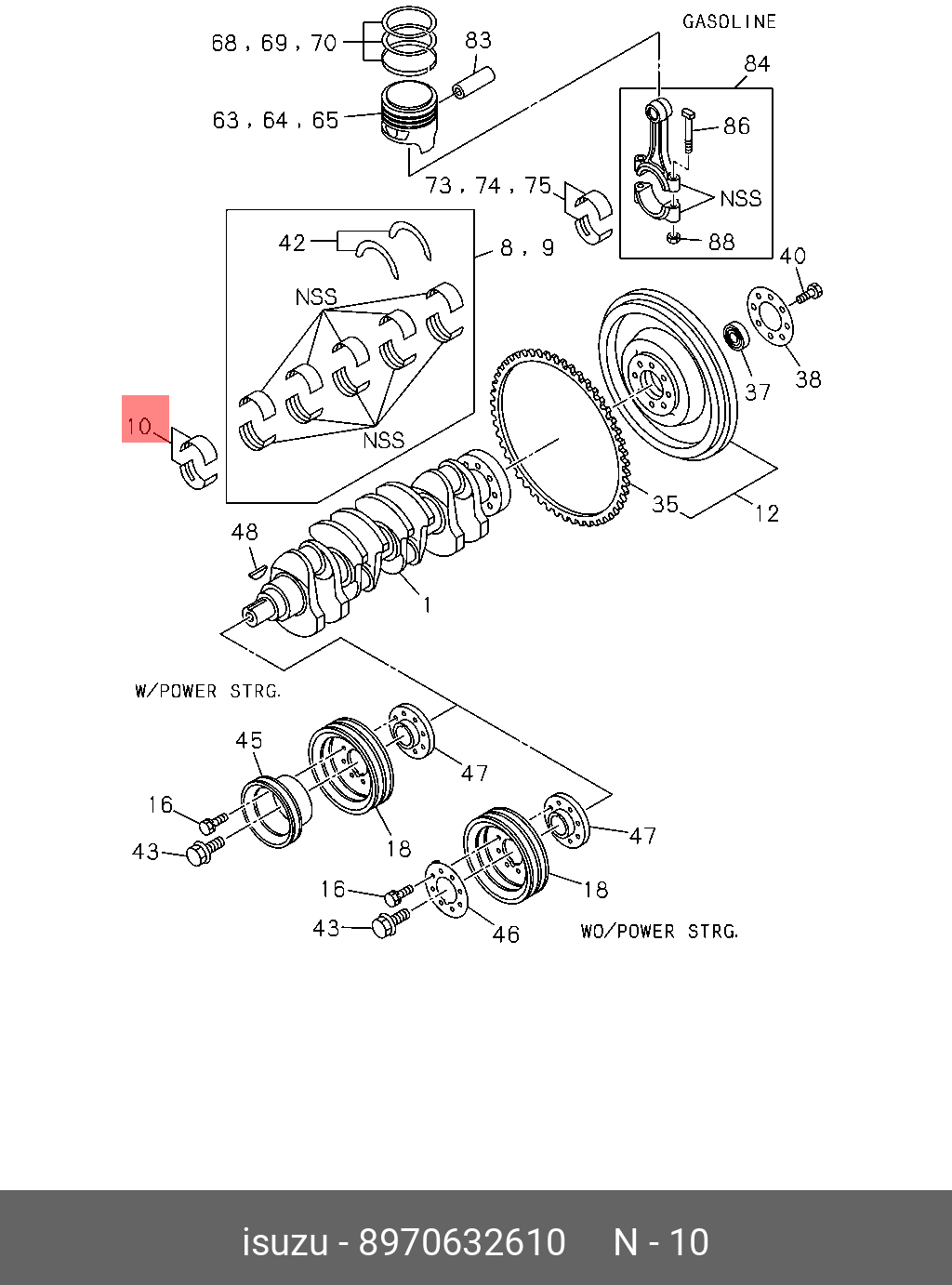 GASOLINE

68 , 69 , 70

83

84

63 , 64 , 65

86

73 , 74 , 75

NSS

88

42

8 , 9

40

NSS

37

38

10

NSS

35

12

48

1

W/POWER STRG.

45

47

16

18

47

43

16

18

43

46

WO/POWER STRG.

isuzu - 8970632610 N - 10