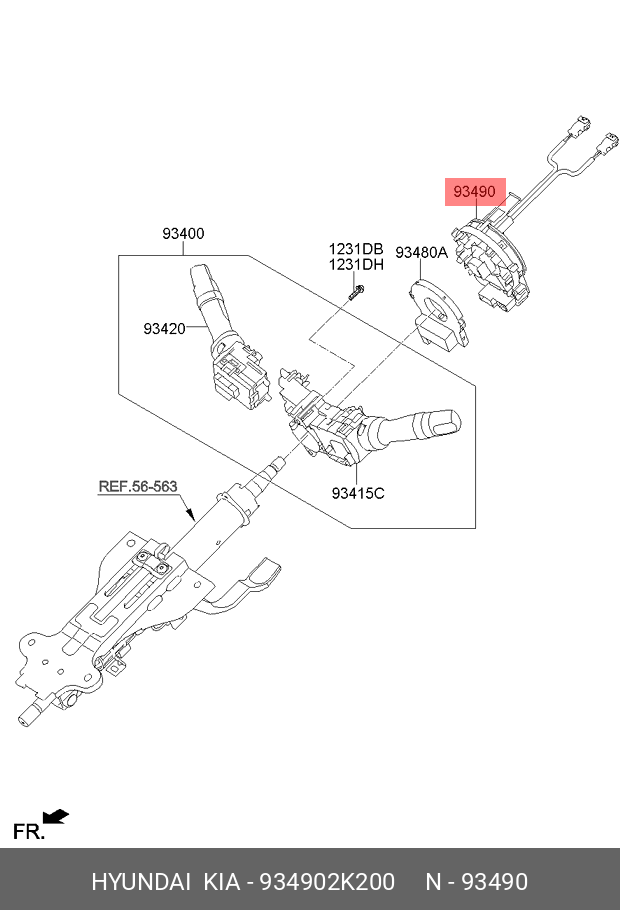 93490

93400

1231DB
1231DH

93480A

93420

93415C

REF.56-563

FR.

HYUNDAI KIA - 934902K200 N - 93490