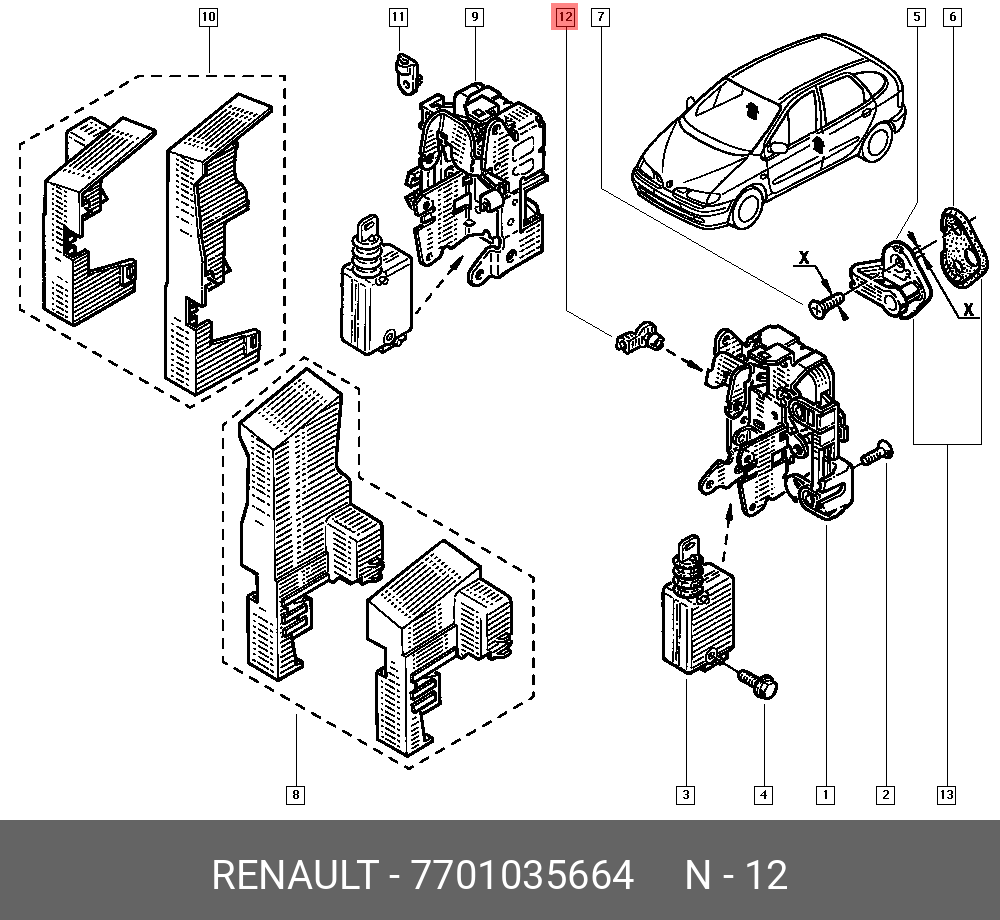 10
11
9
12
7
5
6
X
X
8
3
4
1
2
13
RENAULT - 7701035664 N - 12