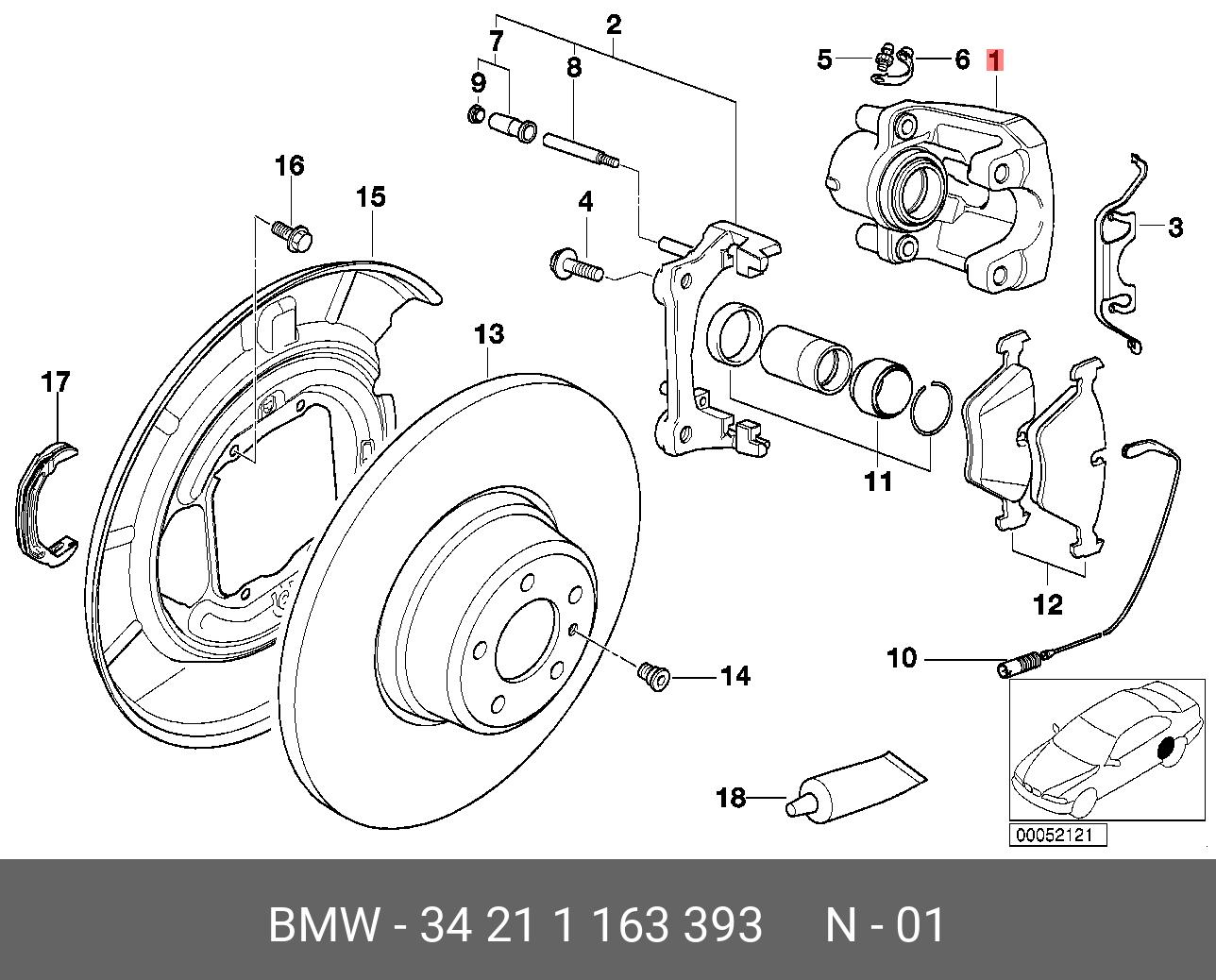 2
7
8
9
5
6
1
16
15
4
3
13
17
11
12
10
14
18
00052121

BMW - 34 21 1 163 393 N - 01