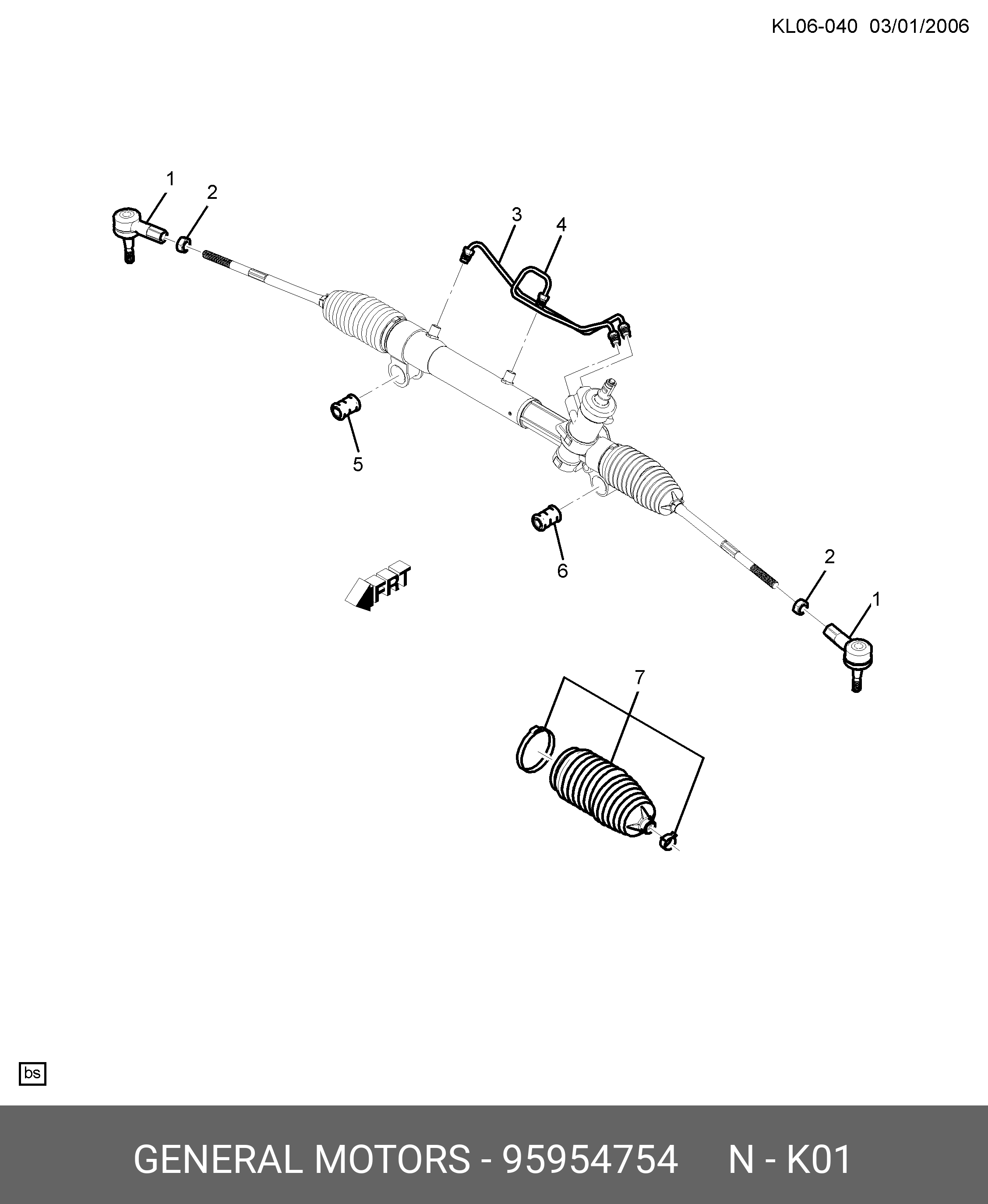 KL06-040 03/01/2006

1
2
3
4
5
6
FRT
2
1
7

bs

GENERAL MOTORS - 95954754 N - K01