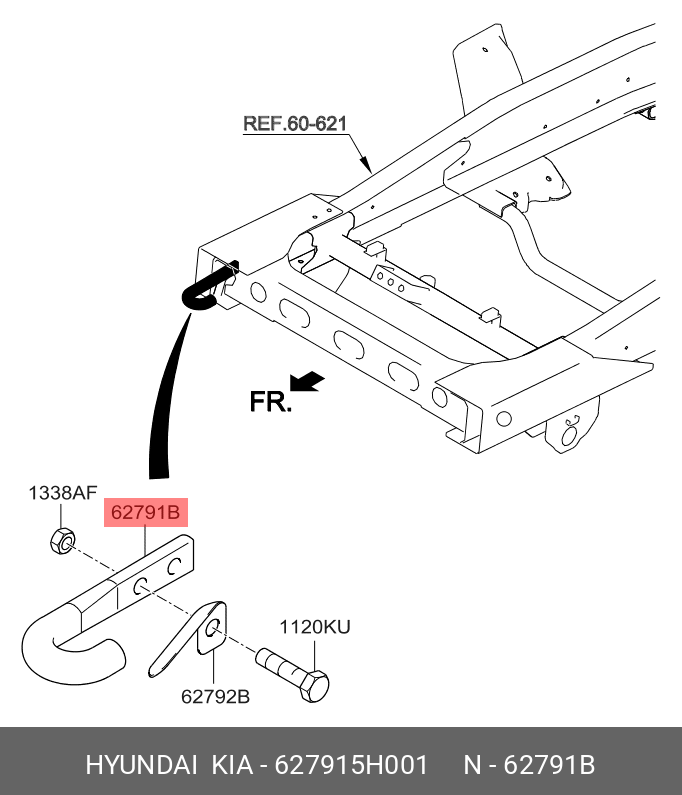 REF.60-621

FR.

1338AF

62791B

1120KU

62792B

HYUNDAI KIA - 627915H001 N - 62791B