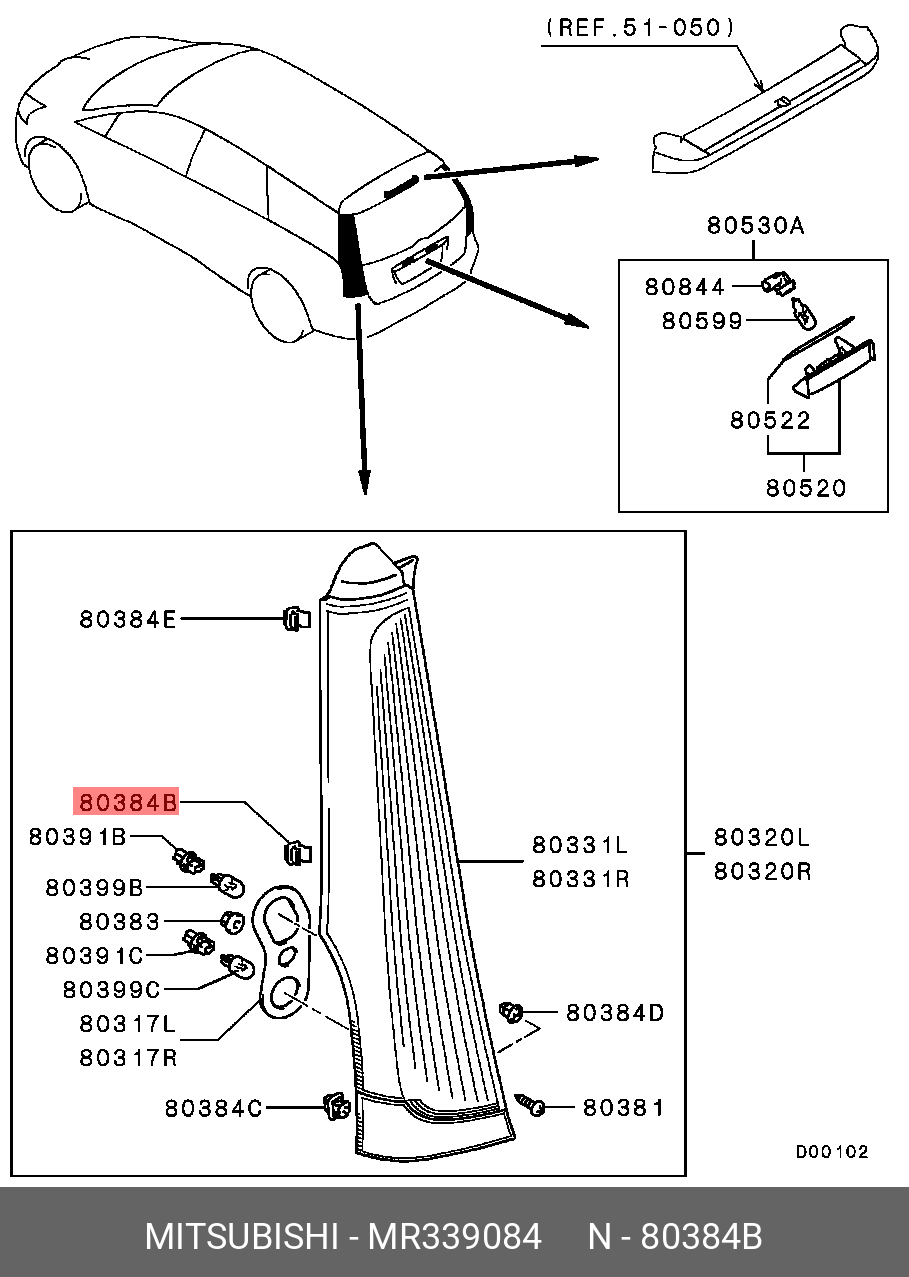 (REF.51-050)

80530A
80844
80599
80522
80520

80384E
80384B
80391B
80399B
80383
80391C
80399C
80317L
80317R
80384C
80331L
80331R
80320L
80320R
80384D
80381
D00102

MITSUBISHI - MR339084 N - 80384B