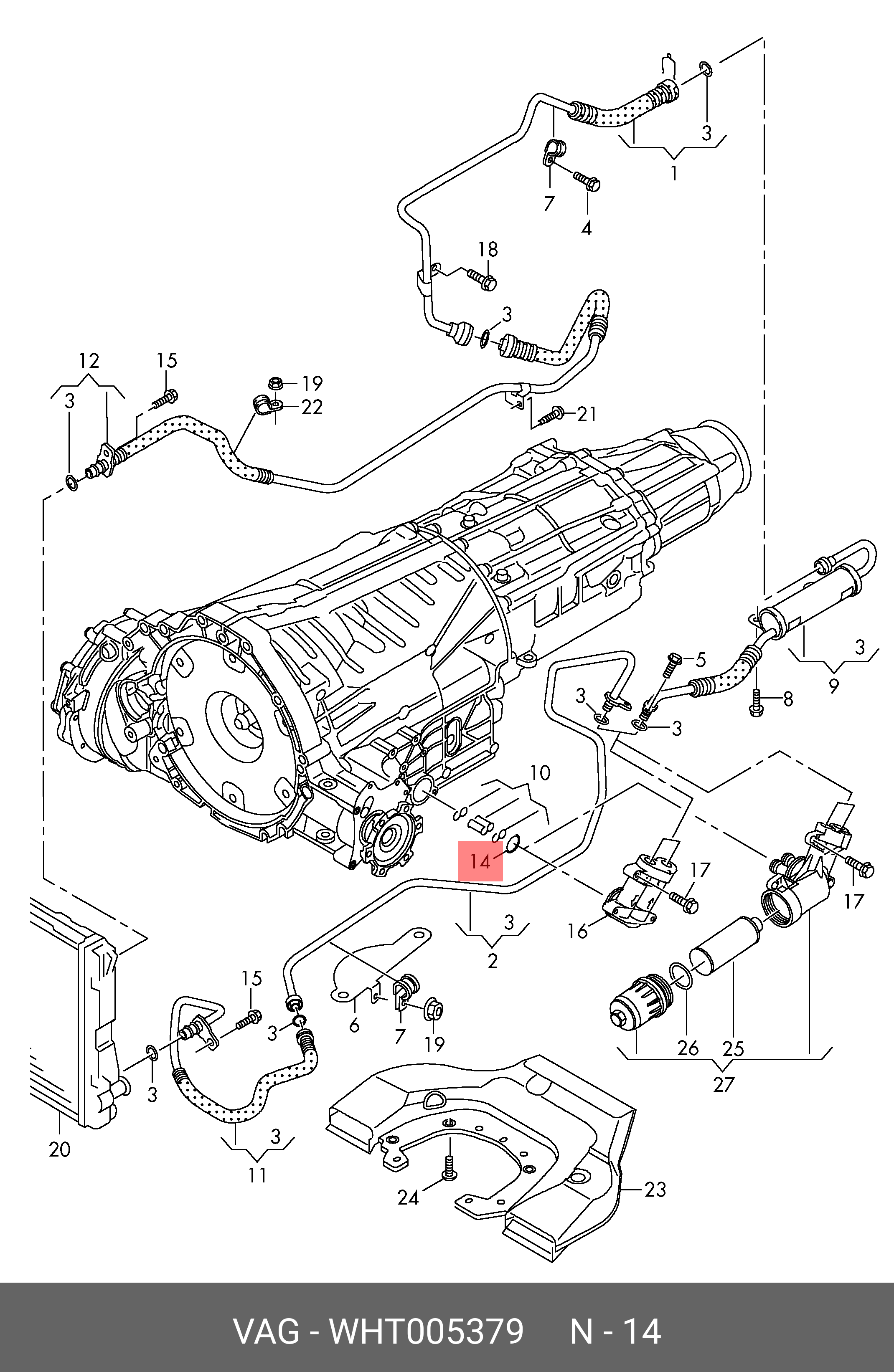 3
1
7
4
18
3
12
15
3
19
22
21
3
9
5
8
3
3
10
14
17
17
16
3
2
15
3
6
7
19
26
25
27
3
20
3
11
24
23

VAG - WHT005379     N - 14