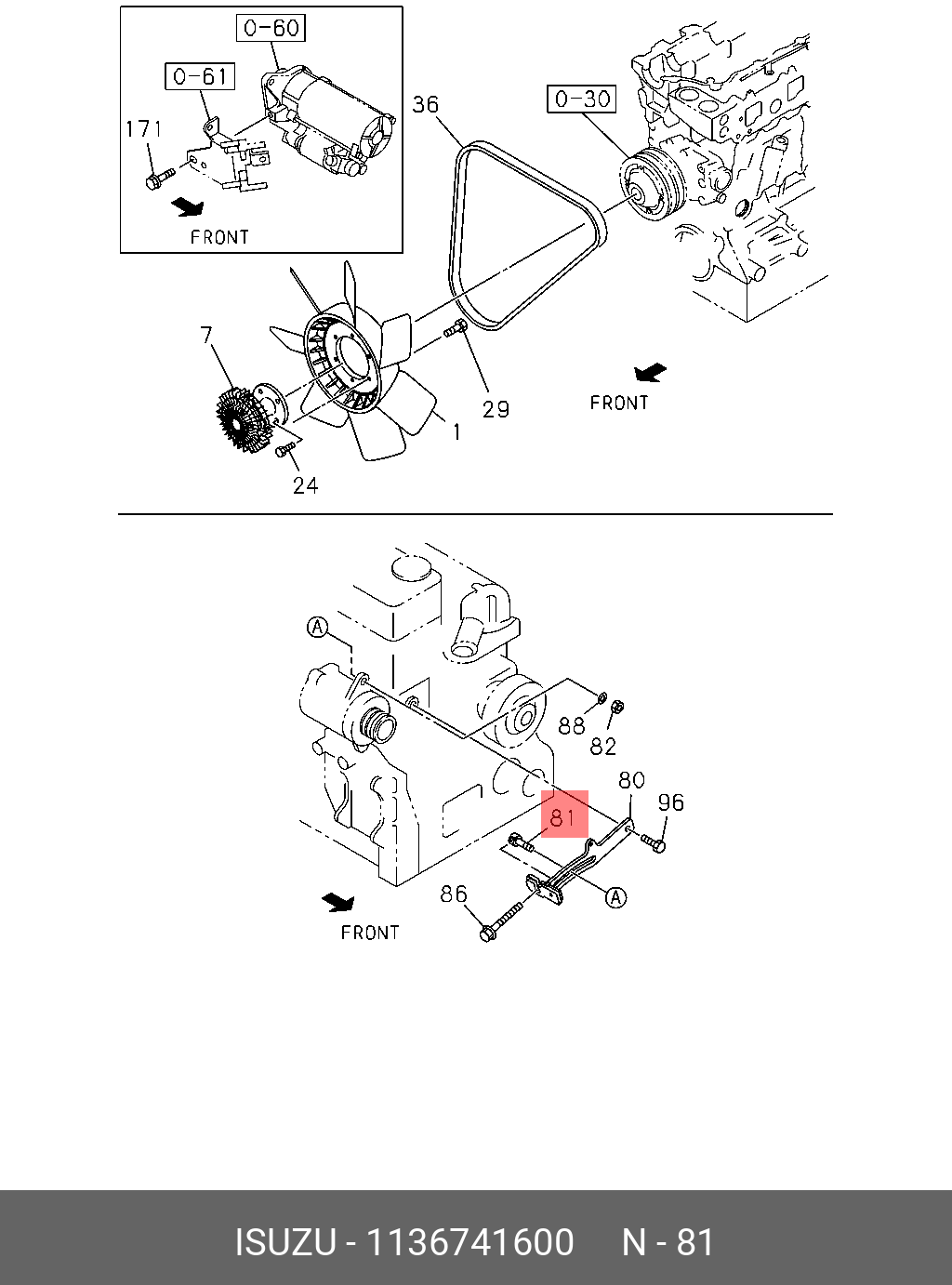 0-60
0-61
171
FRONT
36
0-30
7
29
FRONT
1
24

A
88
82
80
96
81
86
A
FRONT

ISUZU - 1136741600 N - 81