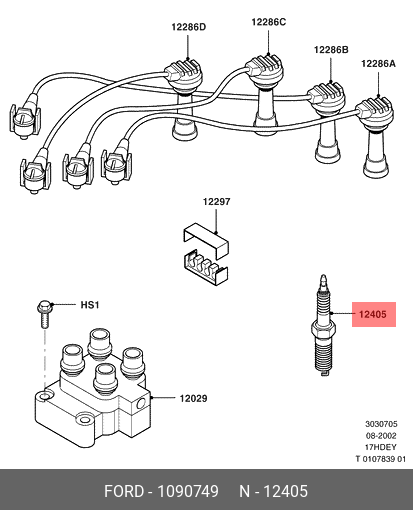 12286D
12286C
12286B
12286A
12297
HS1
12405
12029
3030705
08-2002
17HDEY
T 0107839 01
FORD - 1090749 N - 12405