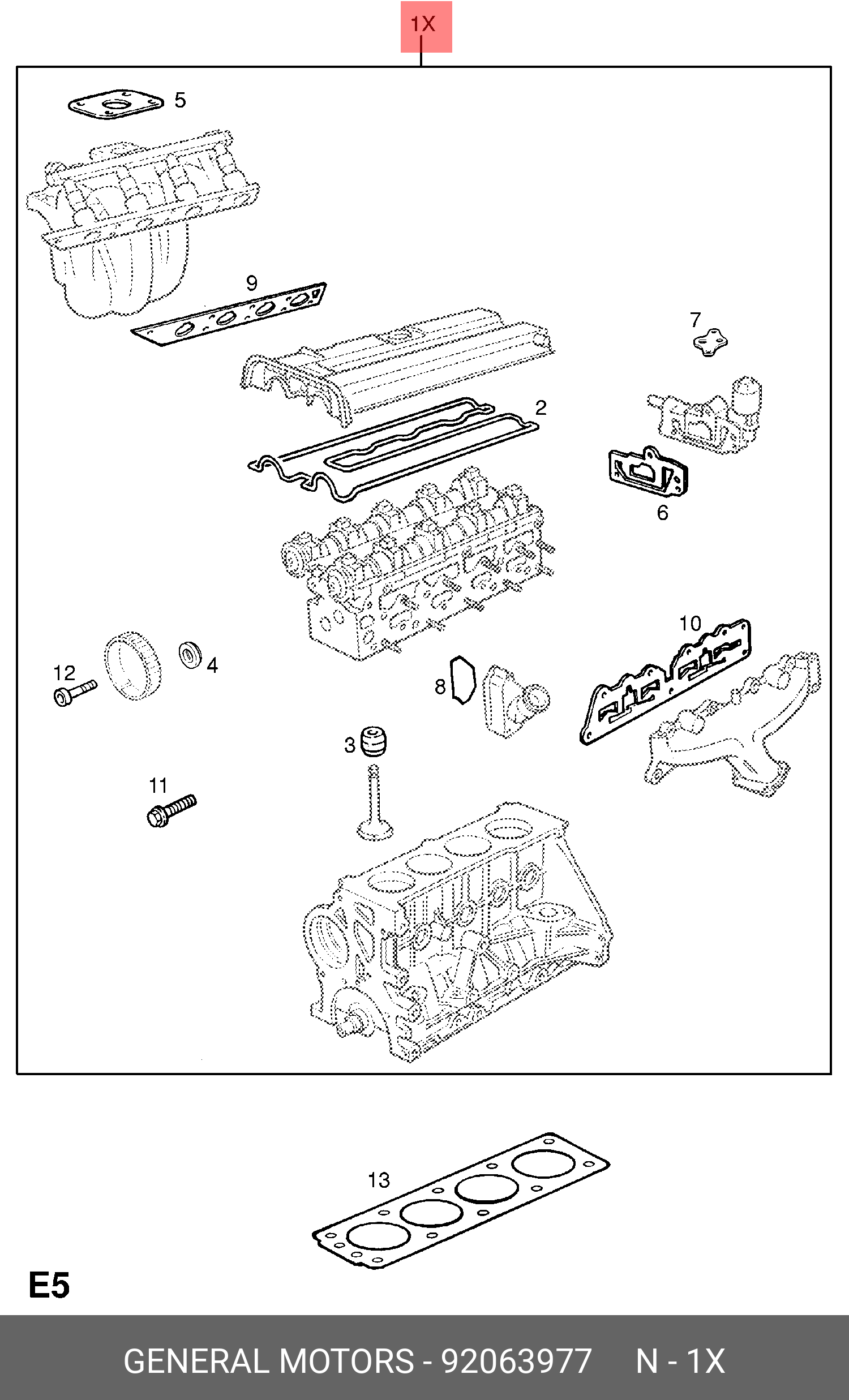 1X

5

9

7

2

6

10

12

4

8

3

11

13

E5

GENERAL MOTORS - 92063977 N - 1X