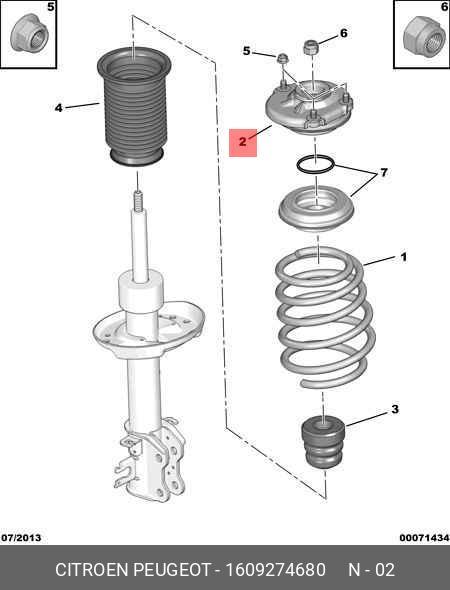 5

6

5

6

4

2

7

1

3

07/2013

00071434

CITROEN PEUGEOT - 1609274680 N - 02