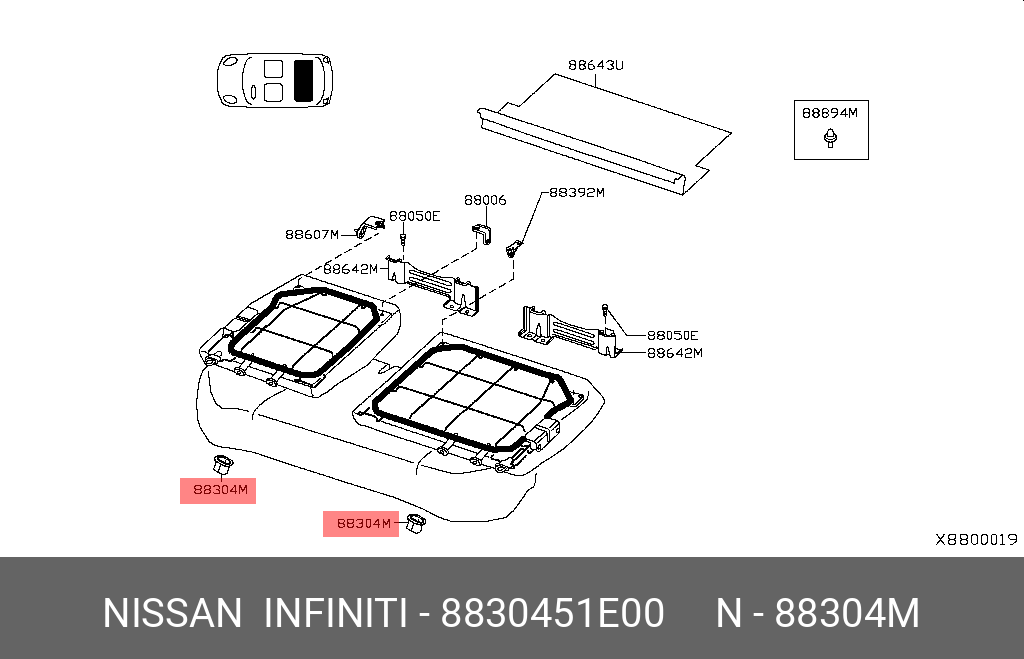 88643U

88694M

88006

88392M

88050E

88607M

88642M

88050E

88642M

88304M

88304M

X8800019

NISSAN INFINITI - 8830451E00 N - 88304M