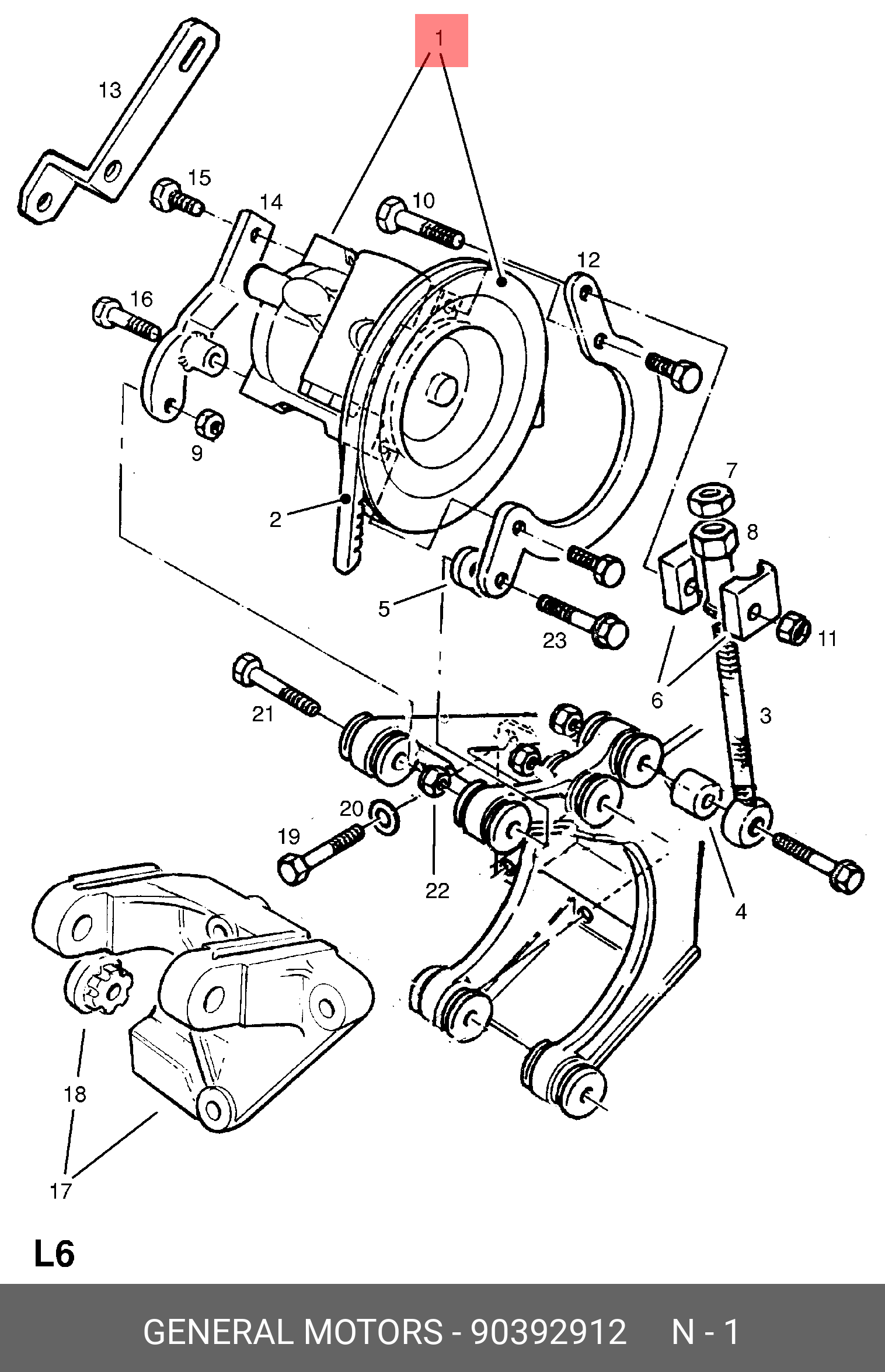 1
13
15
14
10
12
16
9
2
7
8
5
23
11
6
21
3
20
19
22
4
18
17
L6
GENERAL MOTORS - 90392912 N - 1