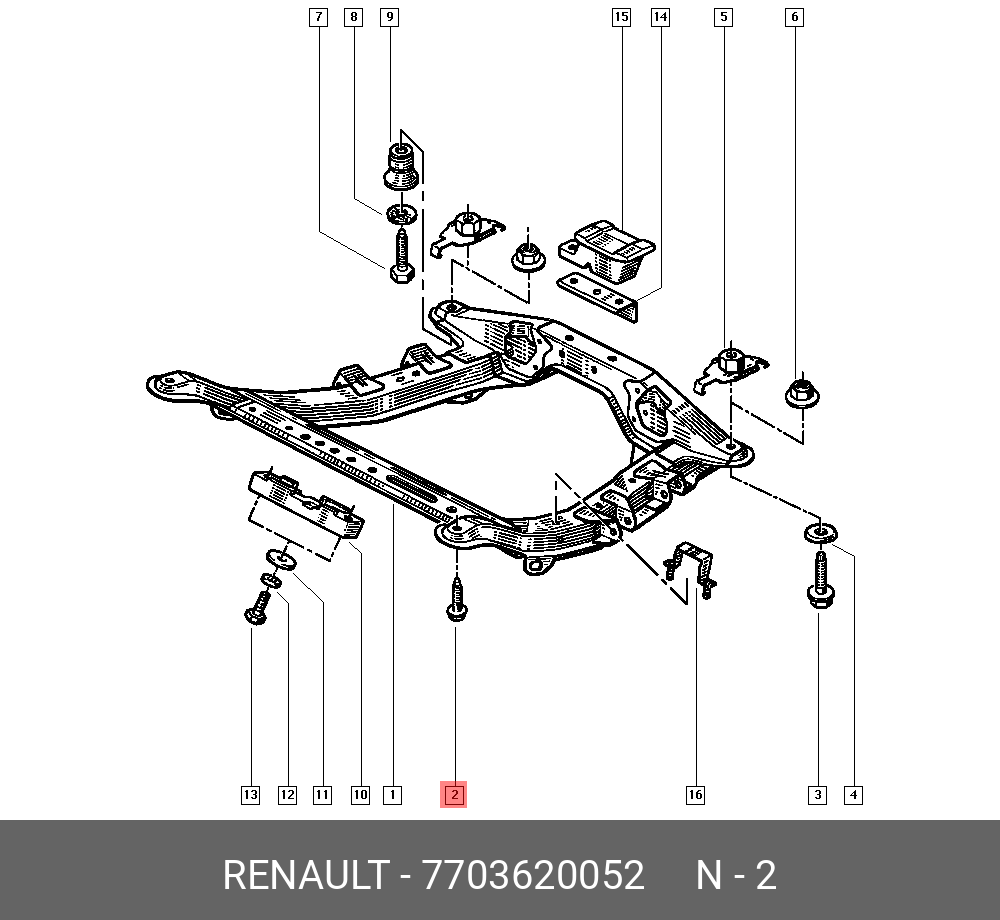 7
8
9
15
14
5
6
13
12
11
10
1
2
16
3
4

RENAULT - 7703620052 N - 2