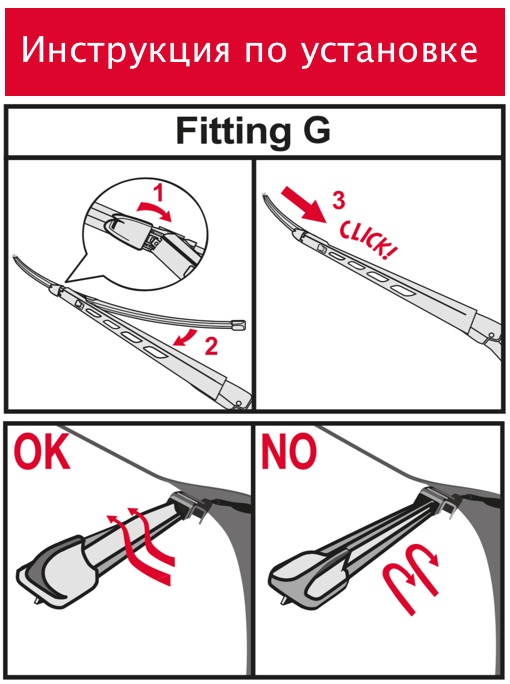 Инструкция по установке

Fitting G

1

2

3

CLICK!

OK

NO