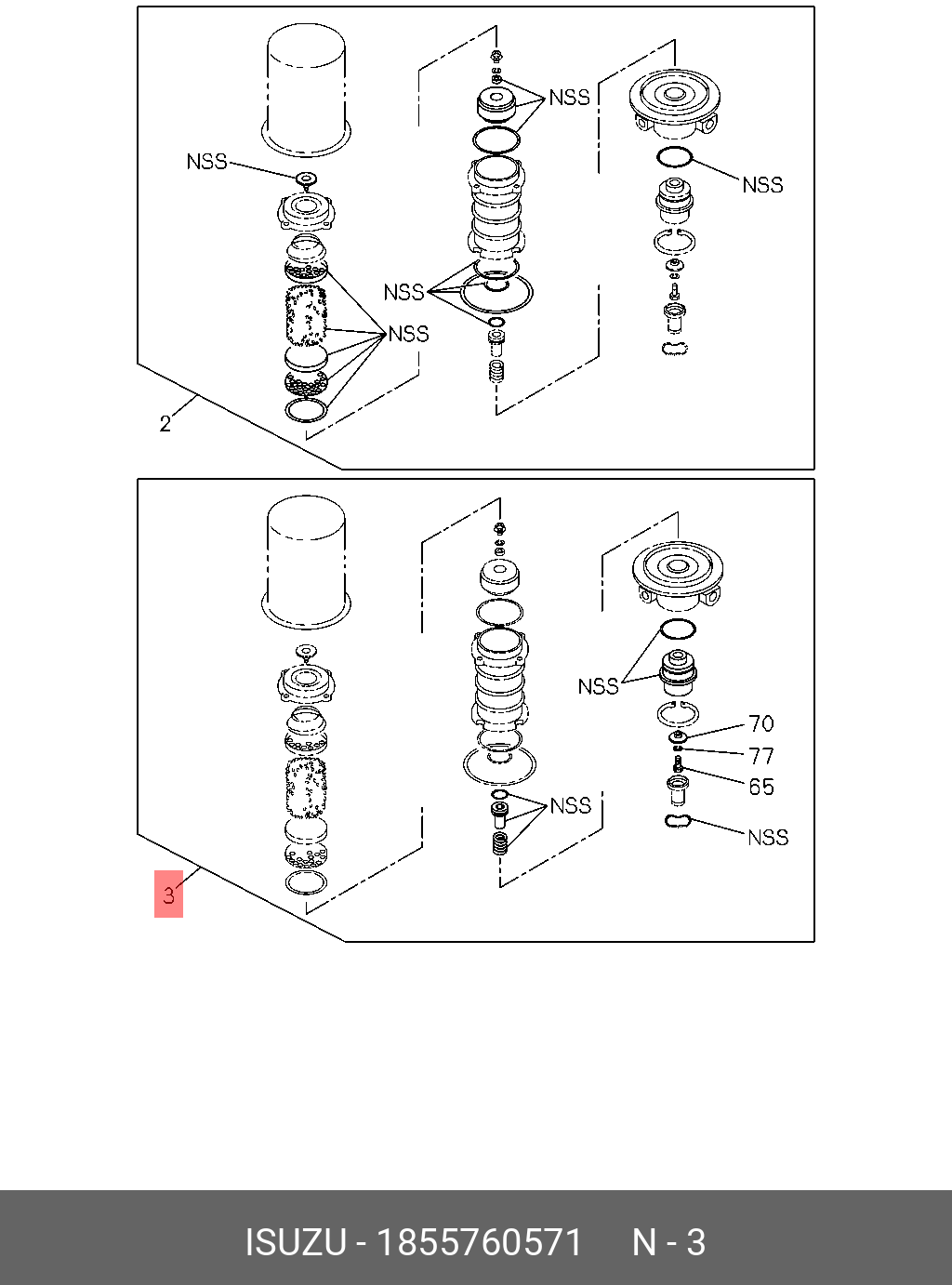 NSS
NSS
NSS
NSS
NSS
2

NSS
70
77
65
NSS
NSS
3

ISUZU - 1855760571 N - 3