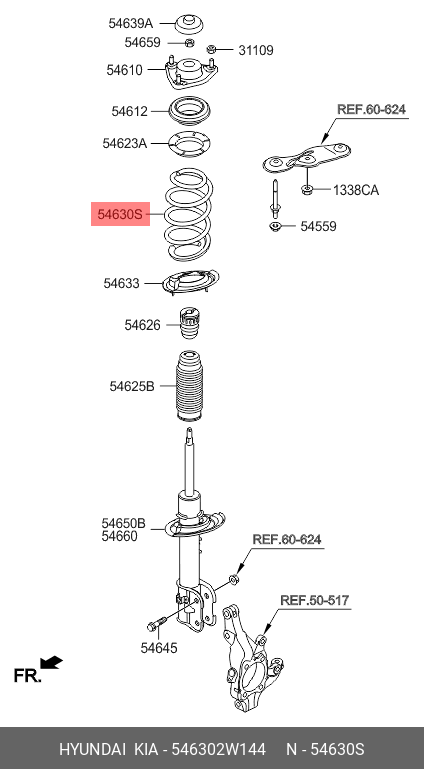 54639A
54659
31109
54610
54612
54623A
REF.60-624
1338CA
54630S
54559
54633
54626
54625B
54650B
54660
REF.60-624
REF.50-517
54645
FR.

HYUNDAI KIA - 546302W144 N - 54630S