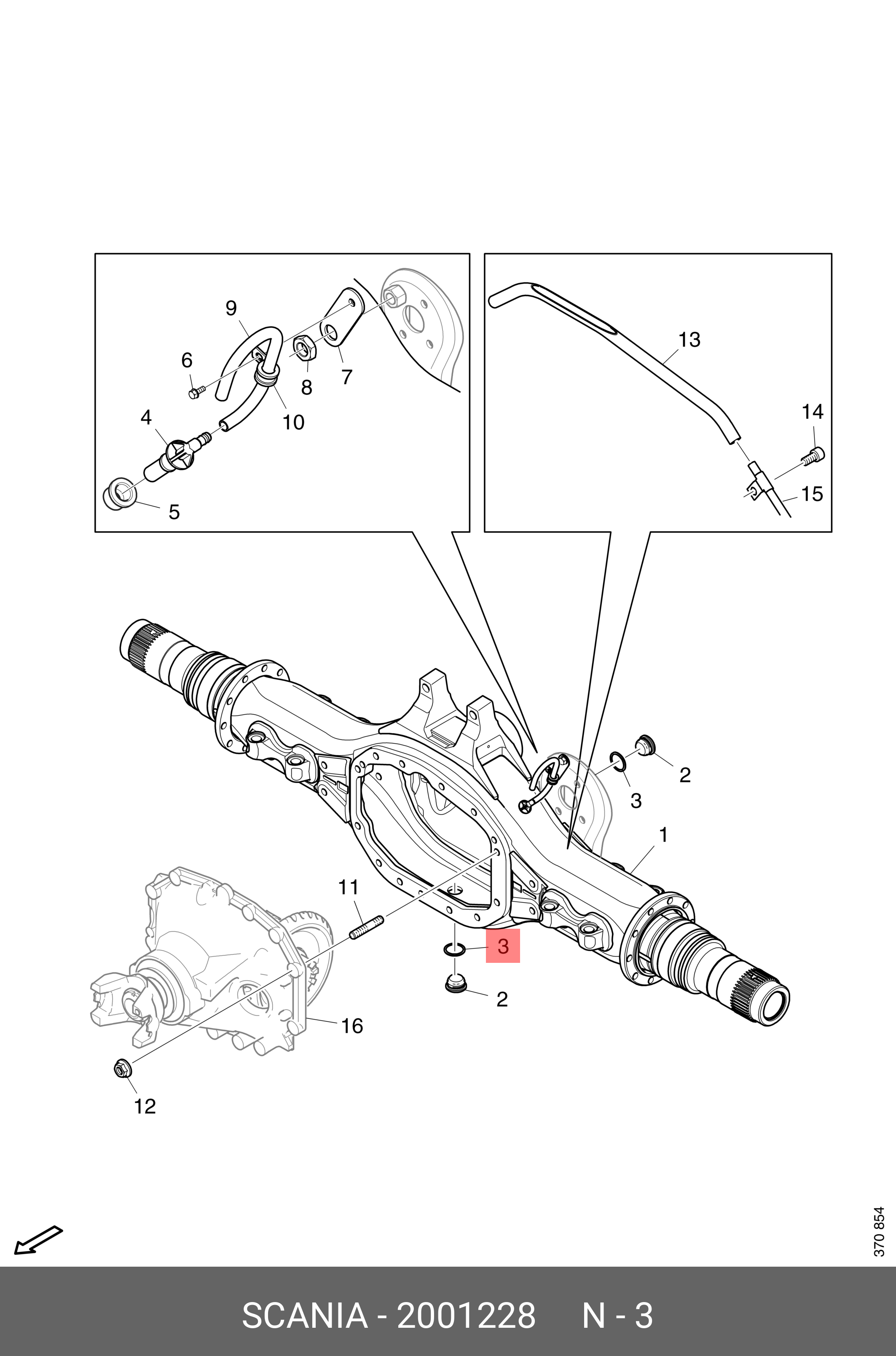 9
6
8
7
10
4
5
13
14
15
2
3
1
11
3
2
16
12
370 854
SCANIA - 2001228 N - 3