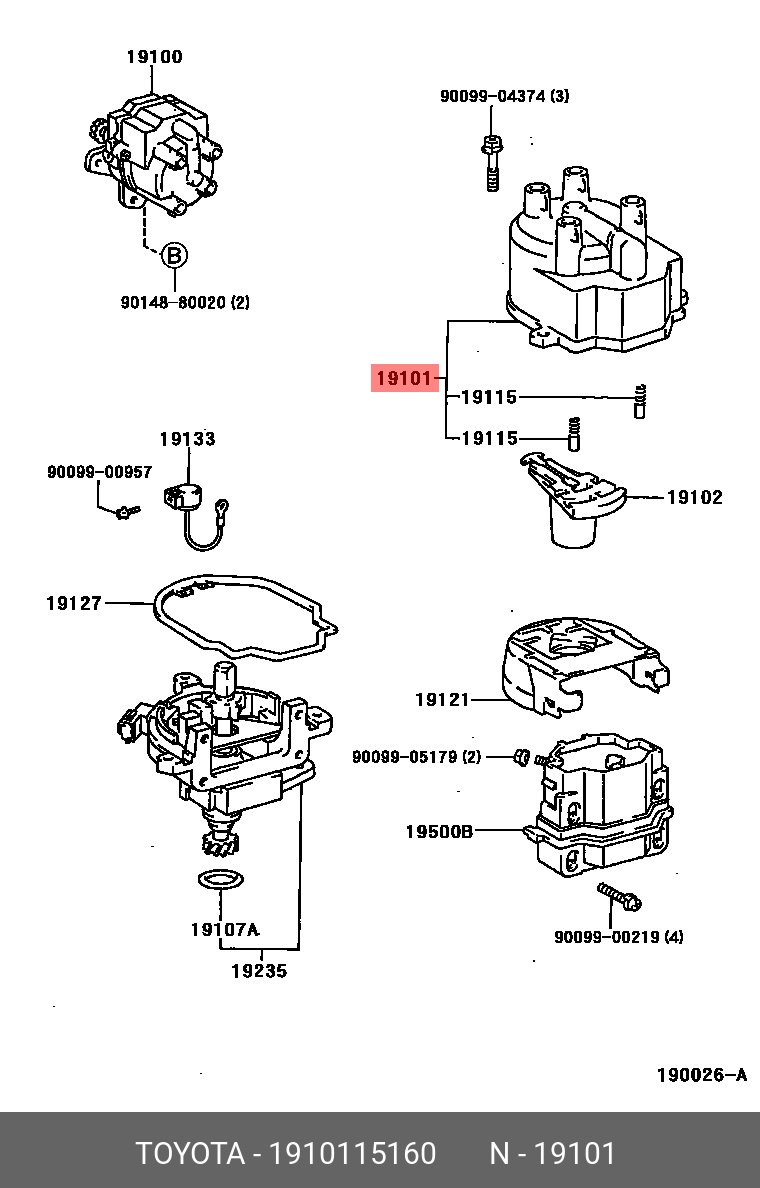 19100

B

90148-80020 (2)

90099-04374 (3)

19101

19115

19115

19102

19133

90099-00957

19127

19121

90099-05179 (2)

19500B

90099-00219 (4)

19107A

19235

190026-A

TOYOTA - 1910115160 N - 19101