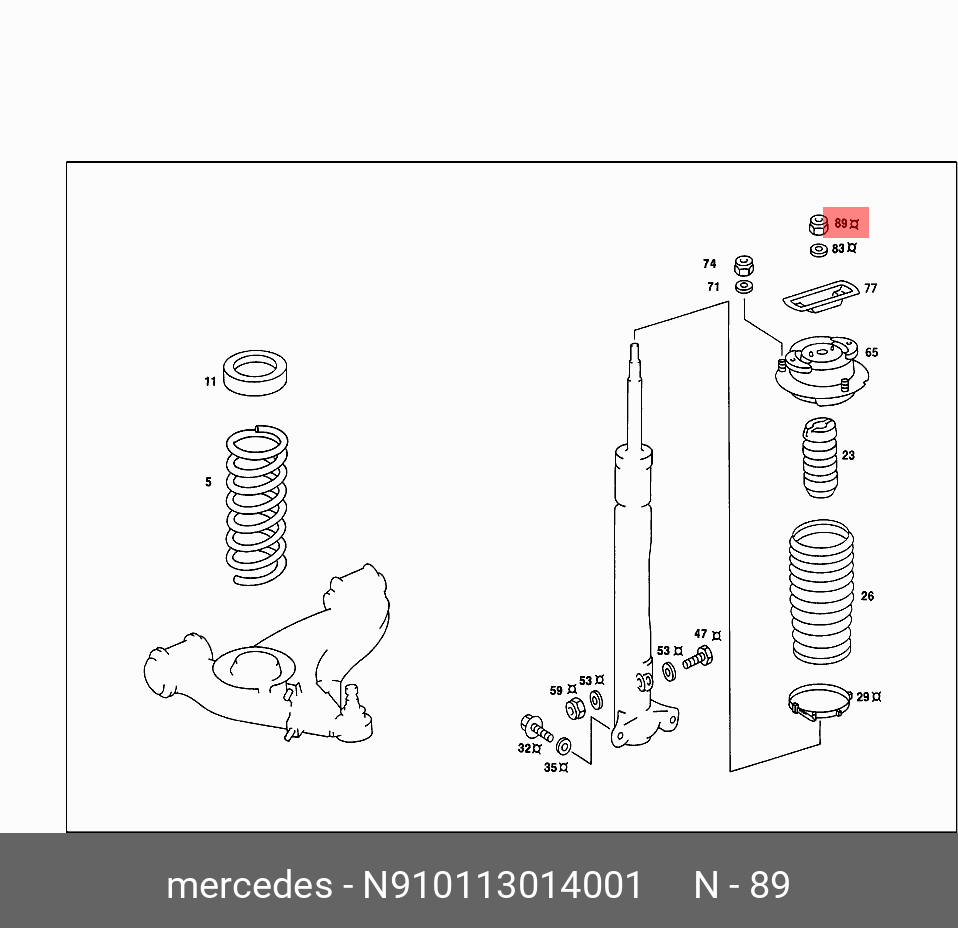 89¤
83¤
74
71
77
65
11
5
23
26
47¤
53¤
53¤
59¤
29¤
32¤
35¤

mercedes - N910113014001 N - 89