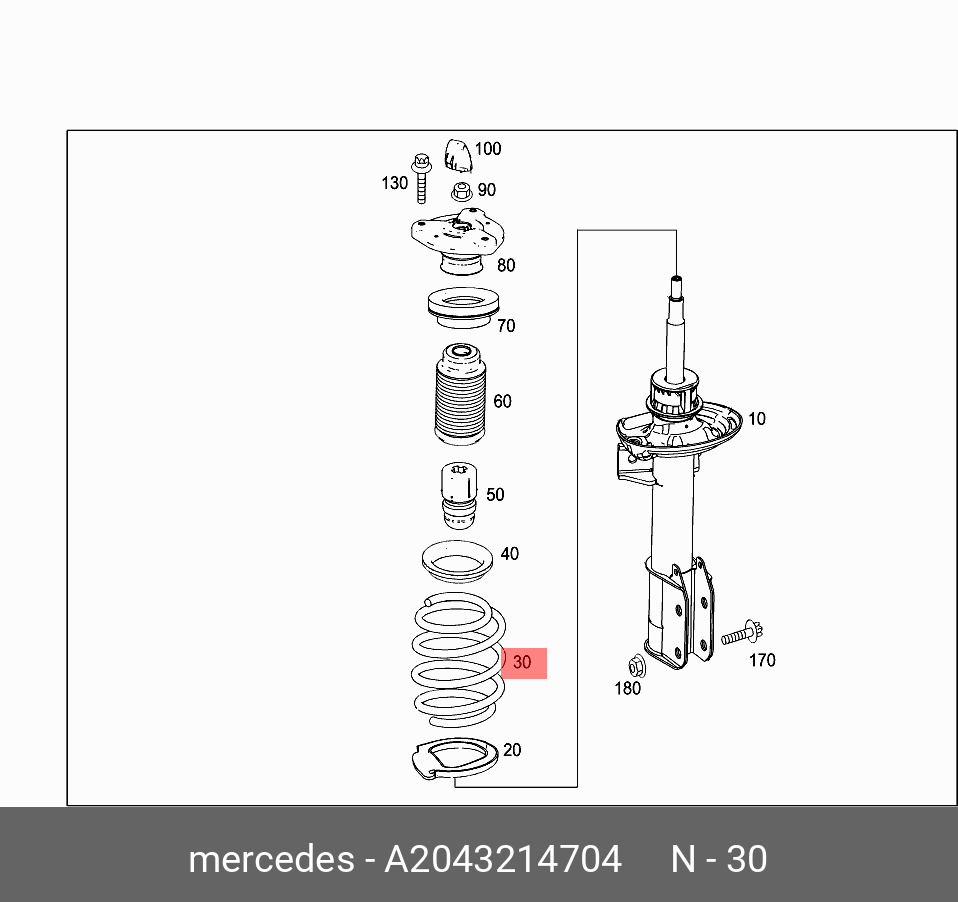 100
130
90
80
70
60
50
40
30
20
10
170
180

mercedes - A2043214704 N - 30