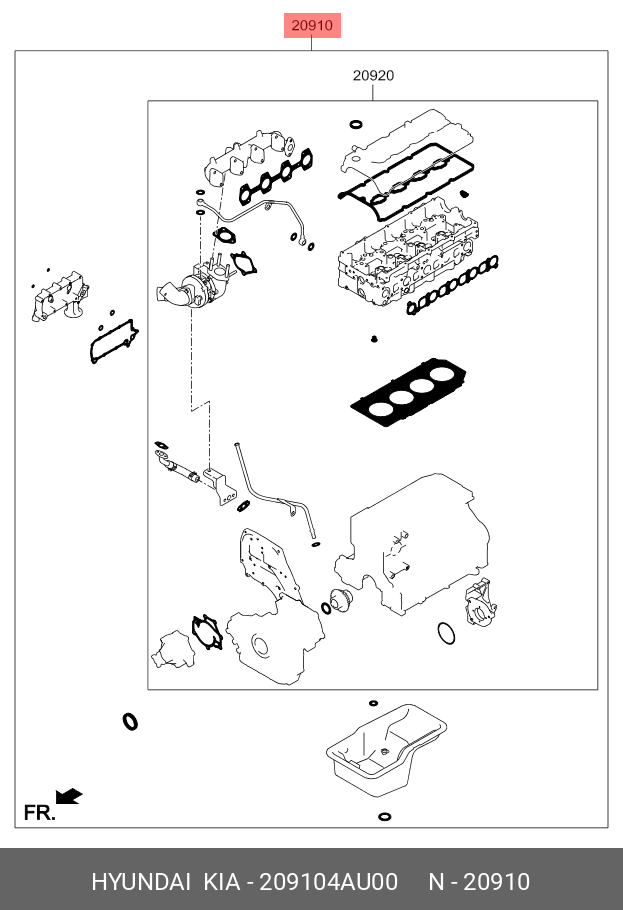 20910

20920

FR.

HYUNDAI KIA - 209104AU00 N - 20910