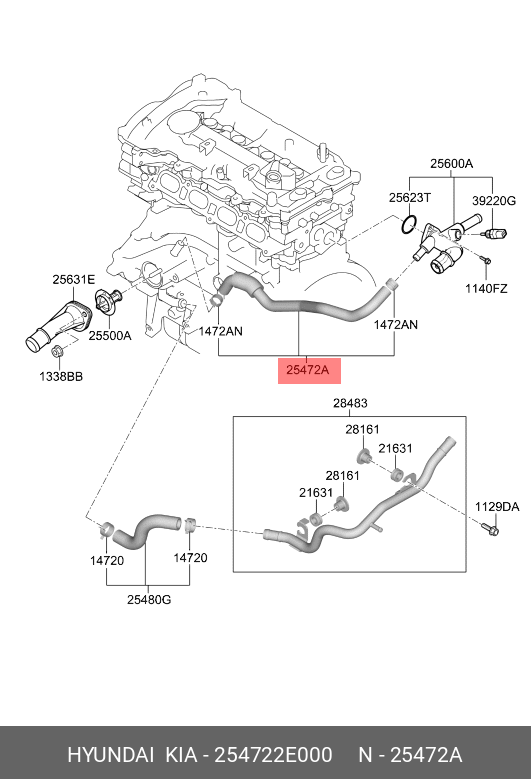 25600A
25623T
39220G
1140FZ
25631E
25500A
1338BB
1472AN
1472AN
25472A
28483
28161
21631
28161
21631
1129DA
14720
14720
25480G

HYUNDAI KIA - 254722E000 N - 25472A