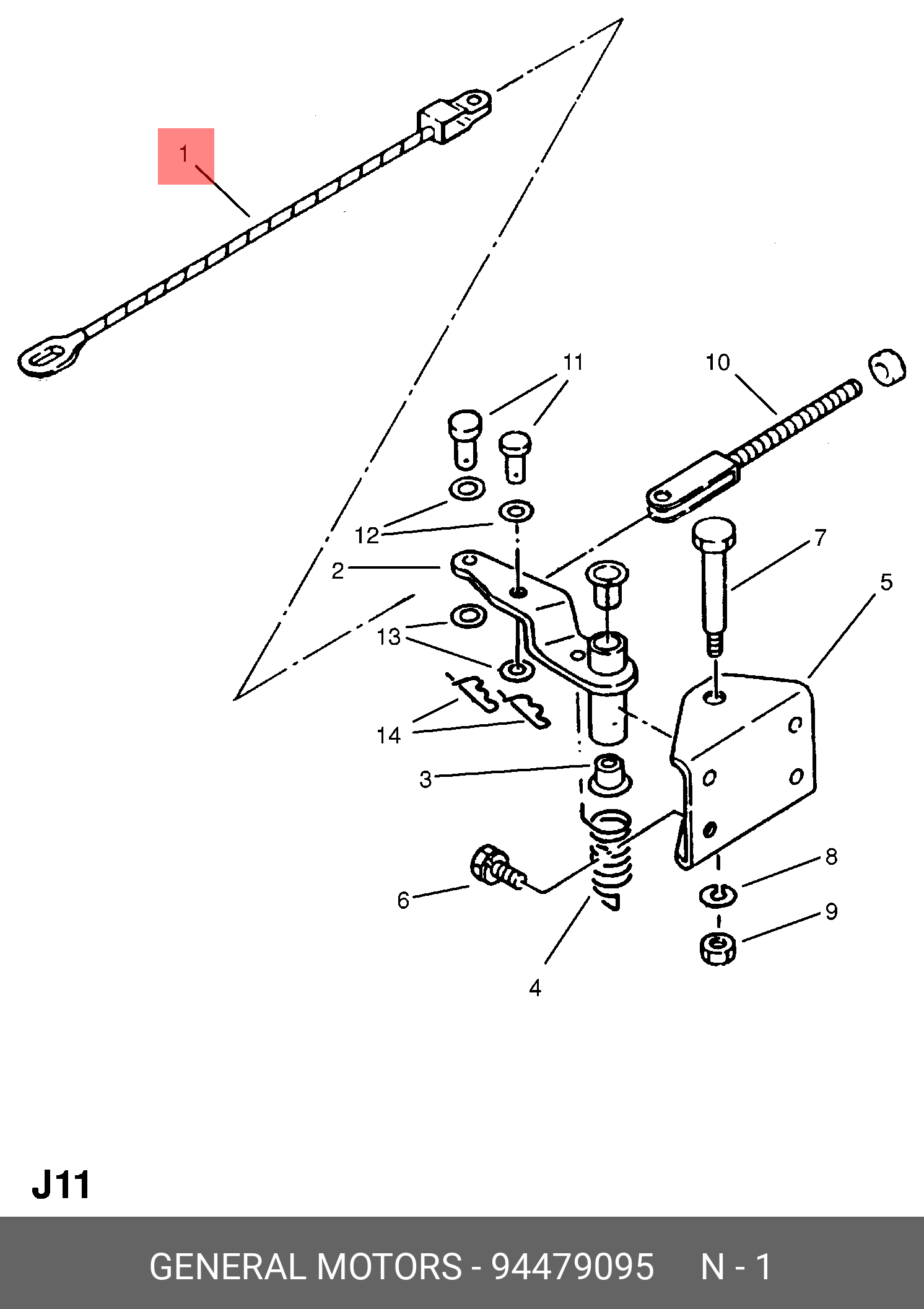 1

11

10

12

7

2

5

13

14

3

8

6

9

4

J11

GENERAL MOTORS - 94479095 N - 1