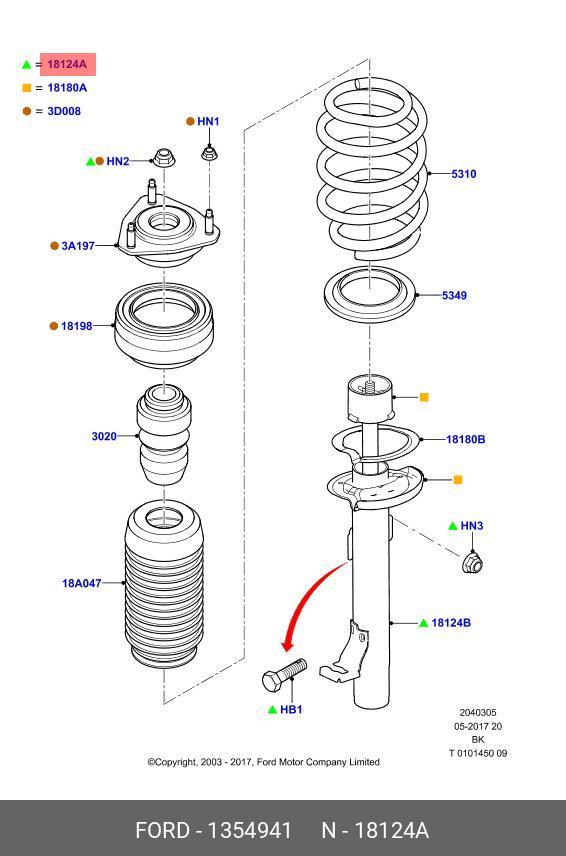 = 18124A
= 18180A
= 3D008

HN1
HN2
3A197
18198
3020
18A047

5310
5349
18180B
HN3
18124B
HB1

2040305
05-2017 20
BK
T 0101450 09

©Copyright, 2003 - 2017, Ford Motor Company Limited

FORD - 1354941 N - 18124A