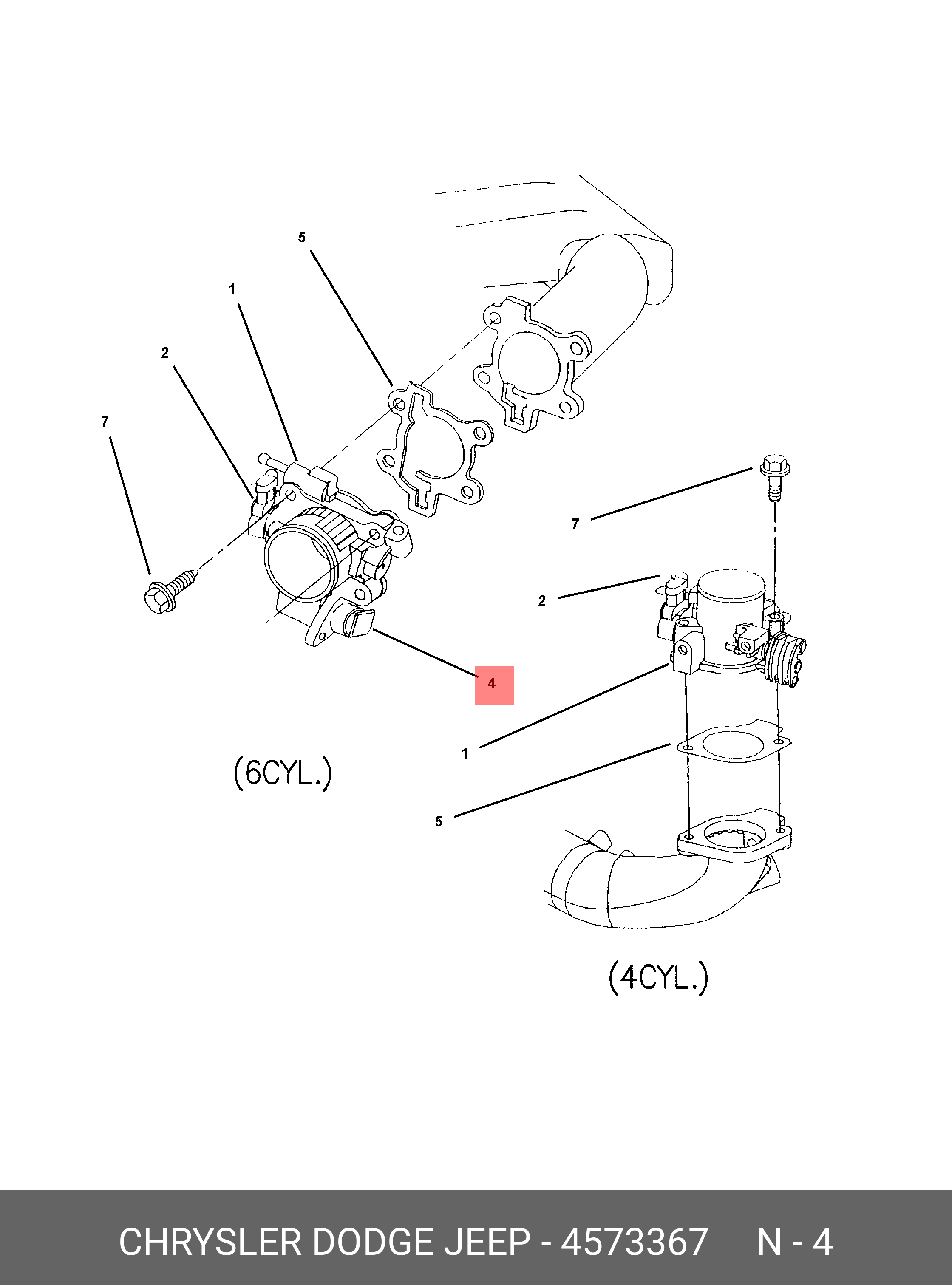 5

1

2

7

4

(6CYL.)

7

2

1

5

(4CYL.)

CHRYSLER DODGE JEEP - 4573367 N - 4